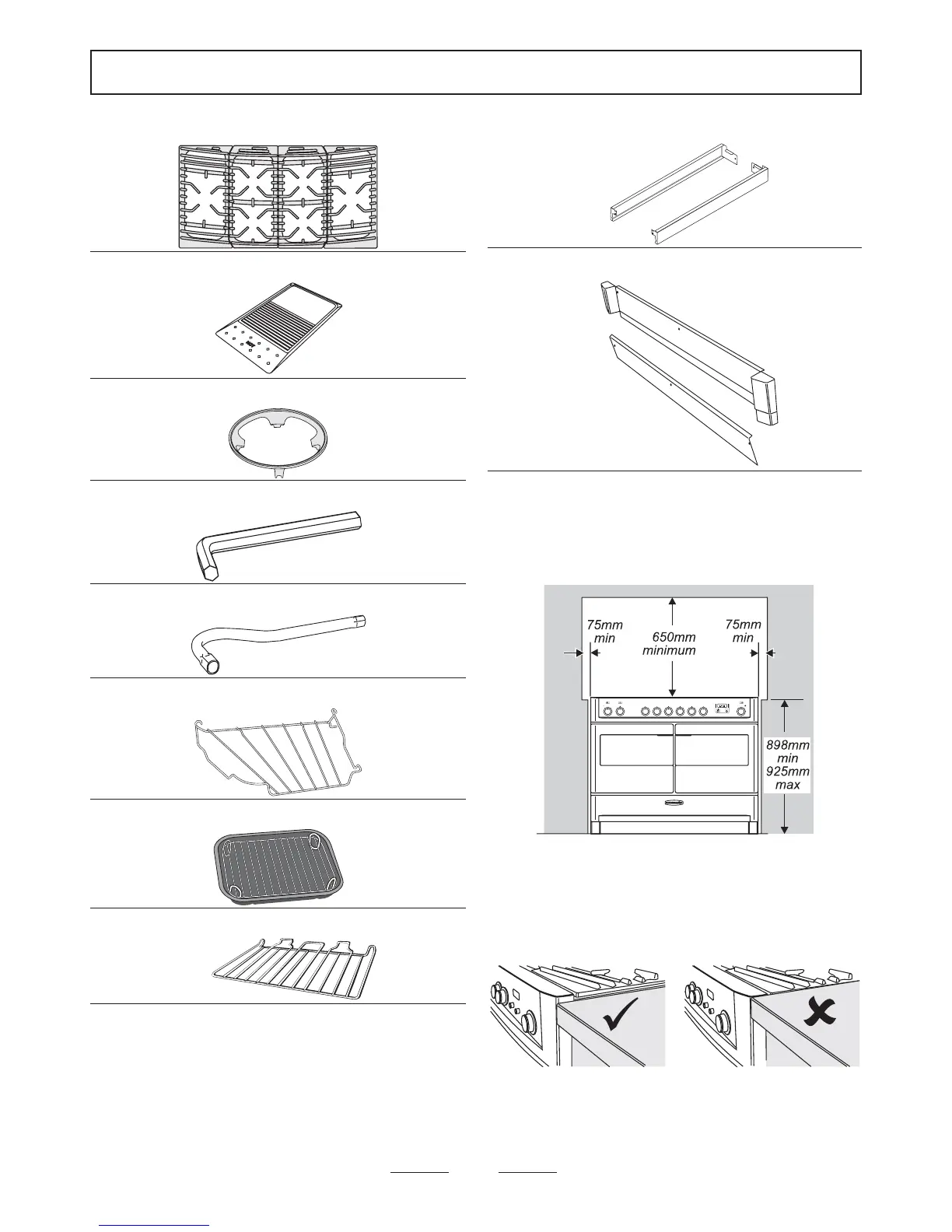 75mm
min

650mm
minimum

75mm
min

898mm
min
925mm
max