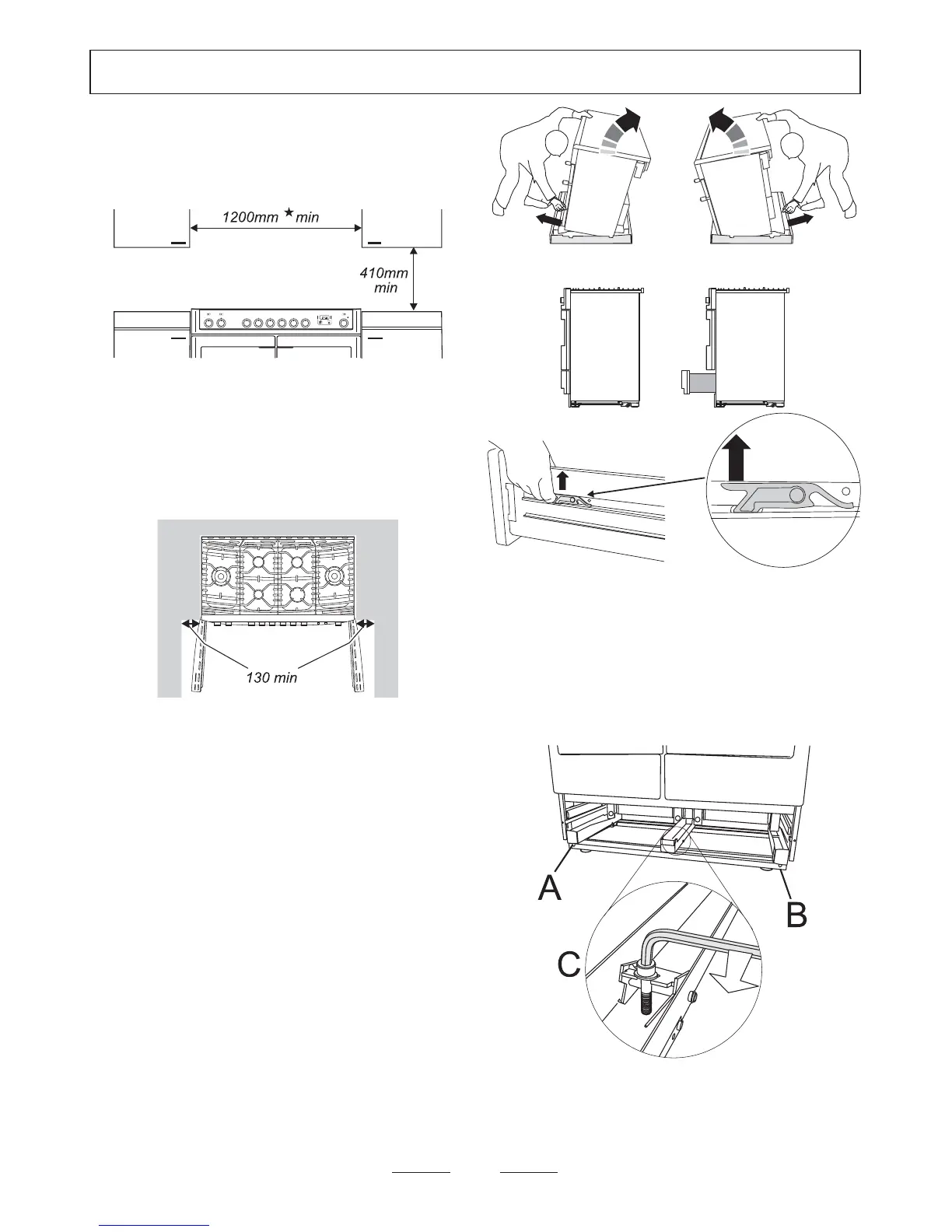 1200mm ★ min

410mm min

130 min

A

B

C