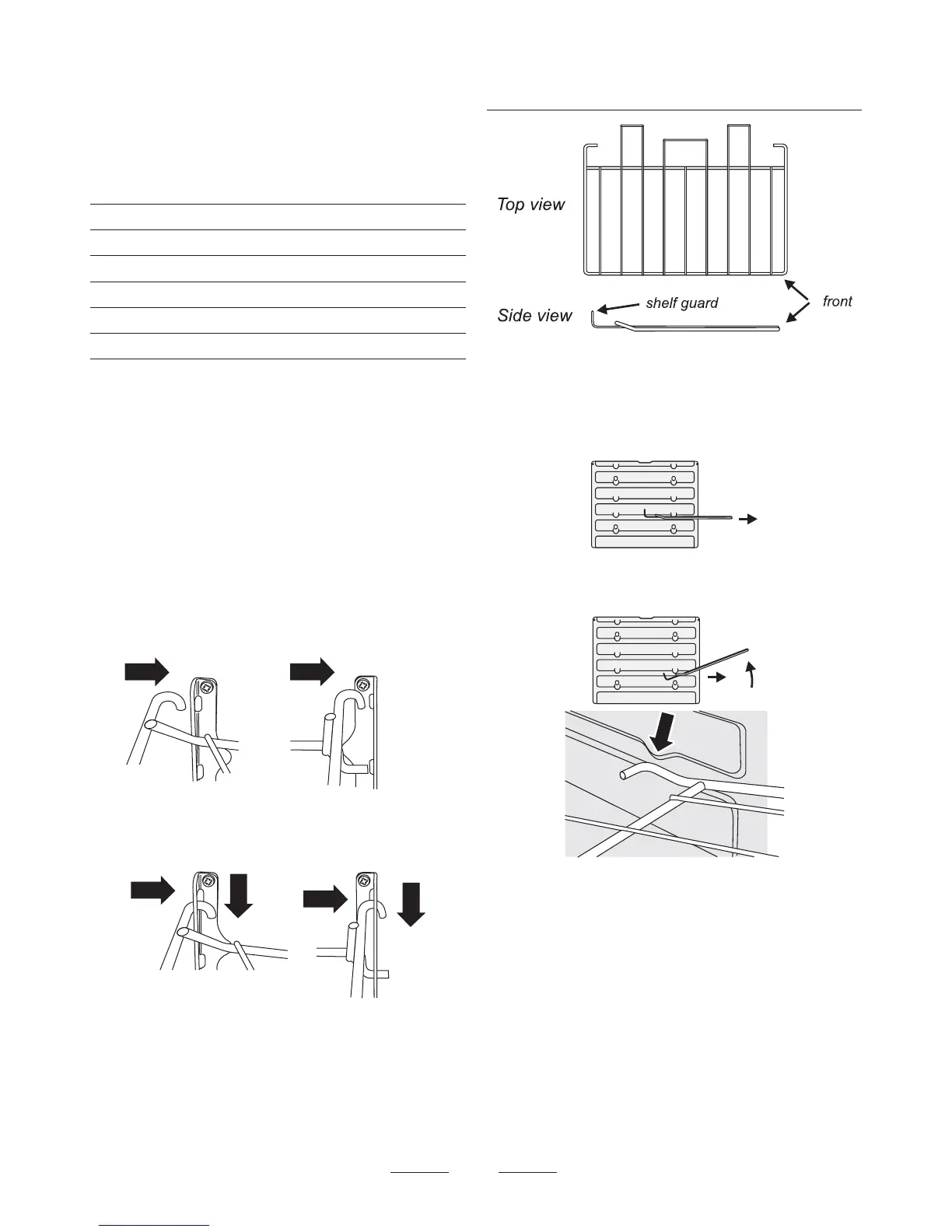 Top view

Side view

shelf guard

front