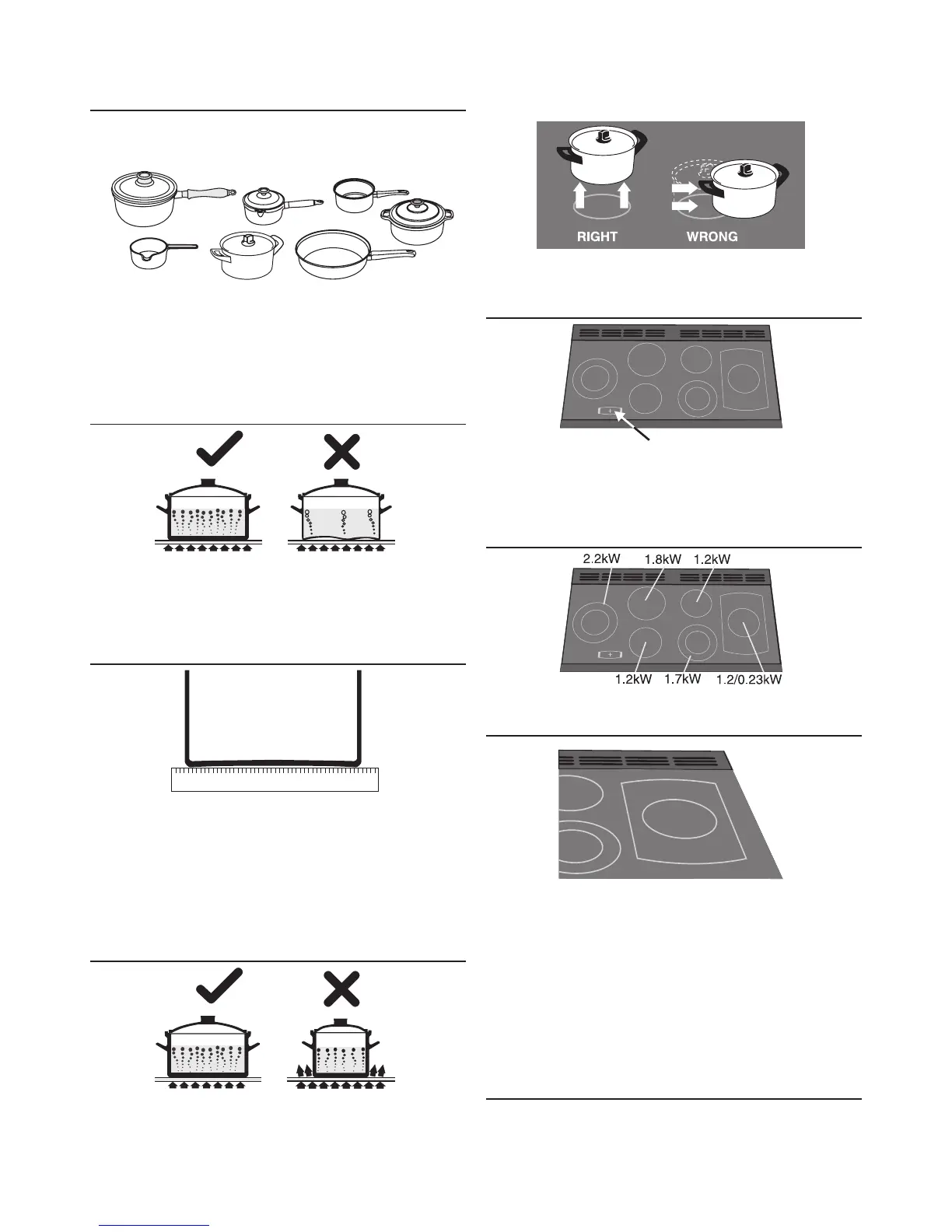 RIGHT WRONG

2.2kW 1.8kW 1.2kW

1.2kW 1.7kW 1.2/0.23kW