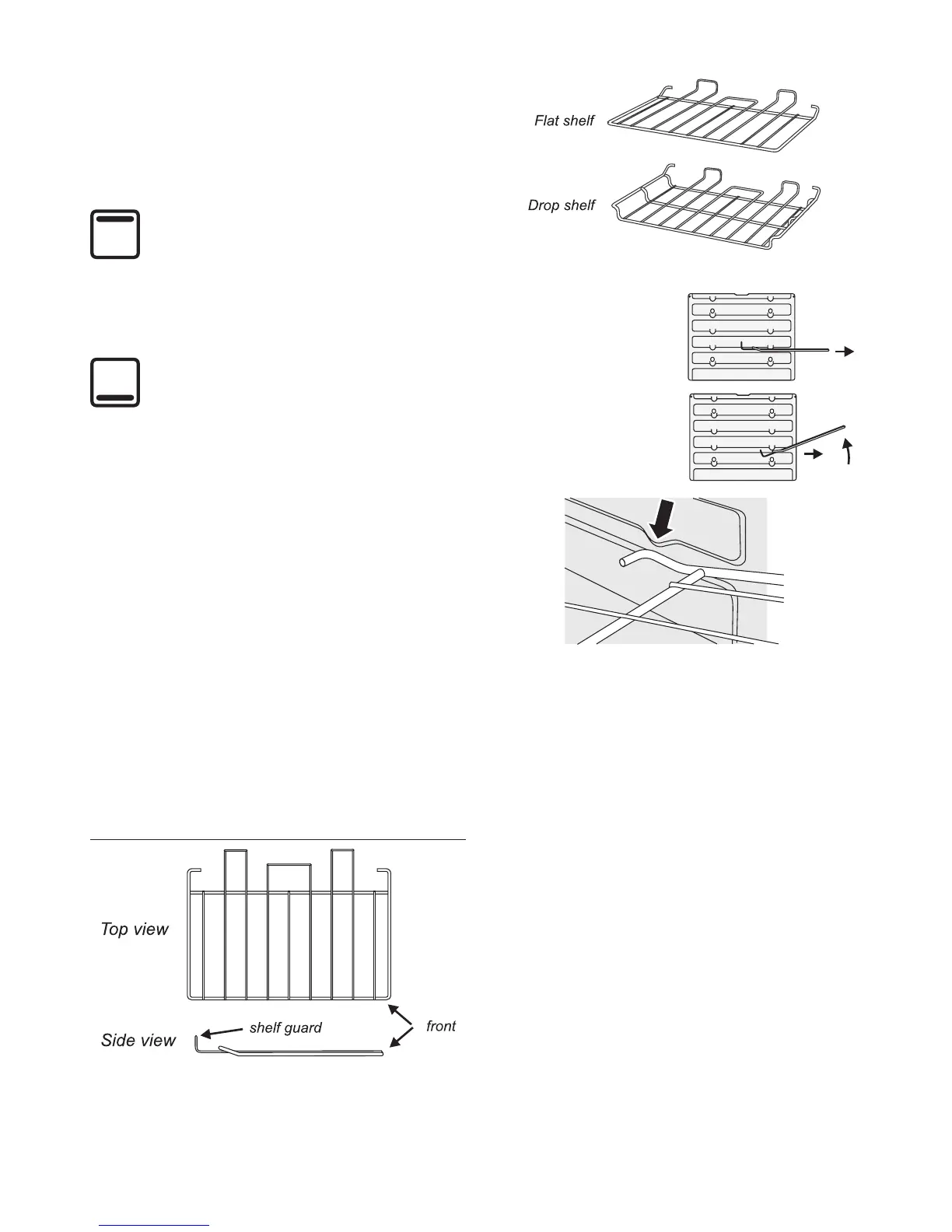 Flat shelf

Drop shelf

Top view

Side view

shelf guard

front