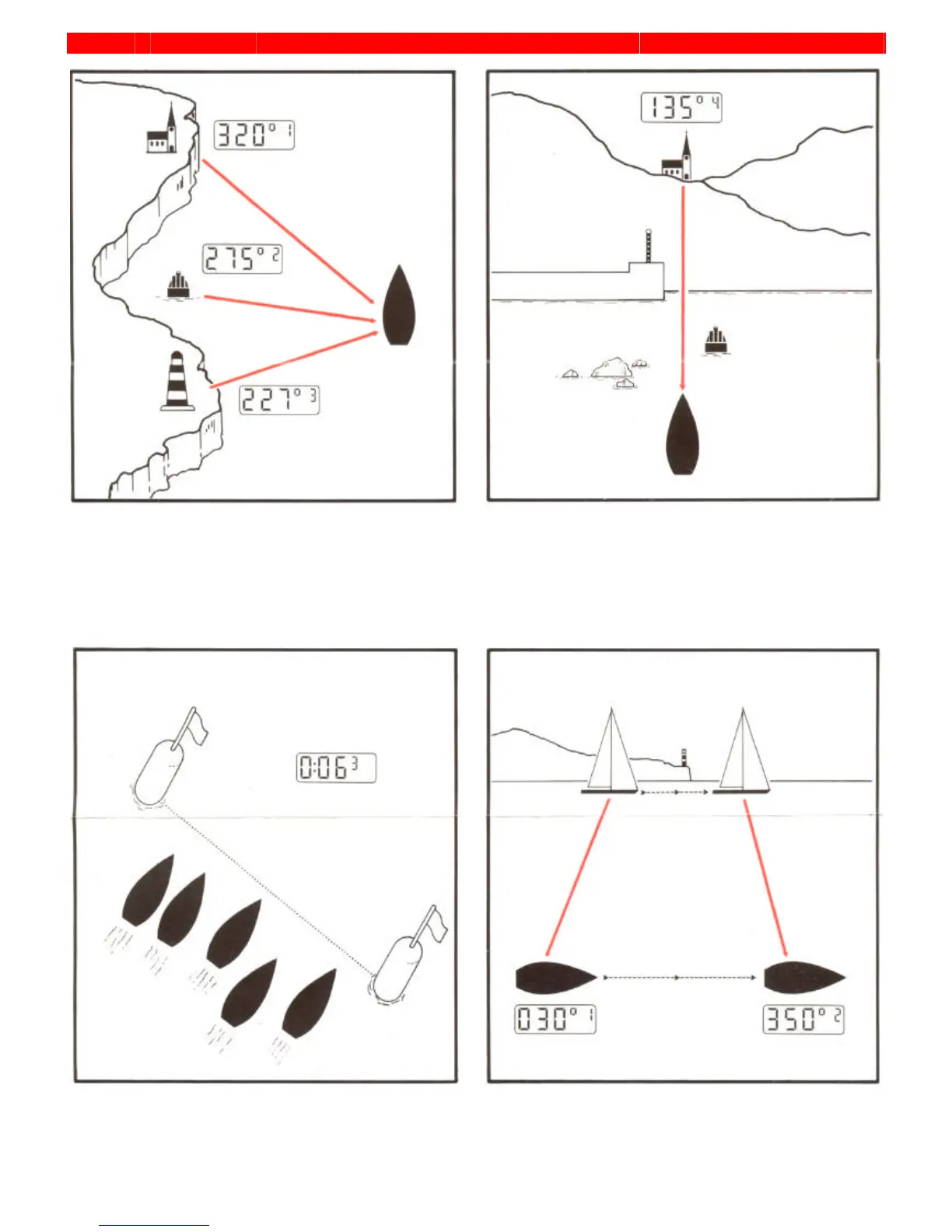 320° 1

275° 2

227° 3

135° 4

0:06 3

030° 1

350° 2