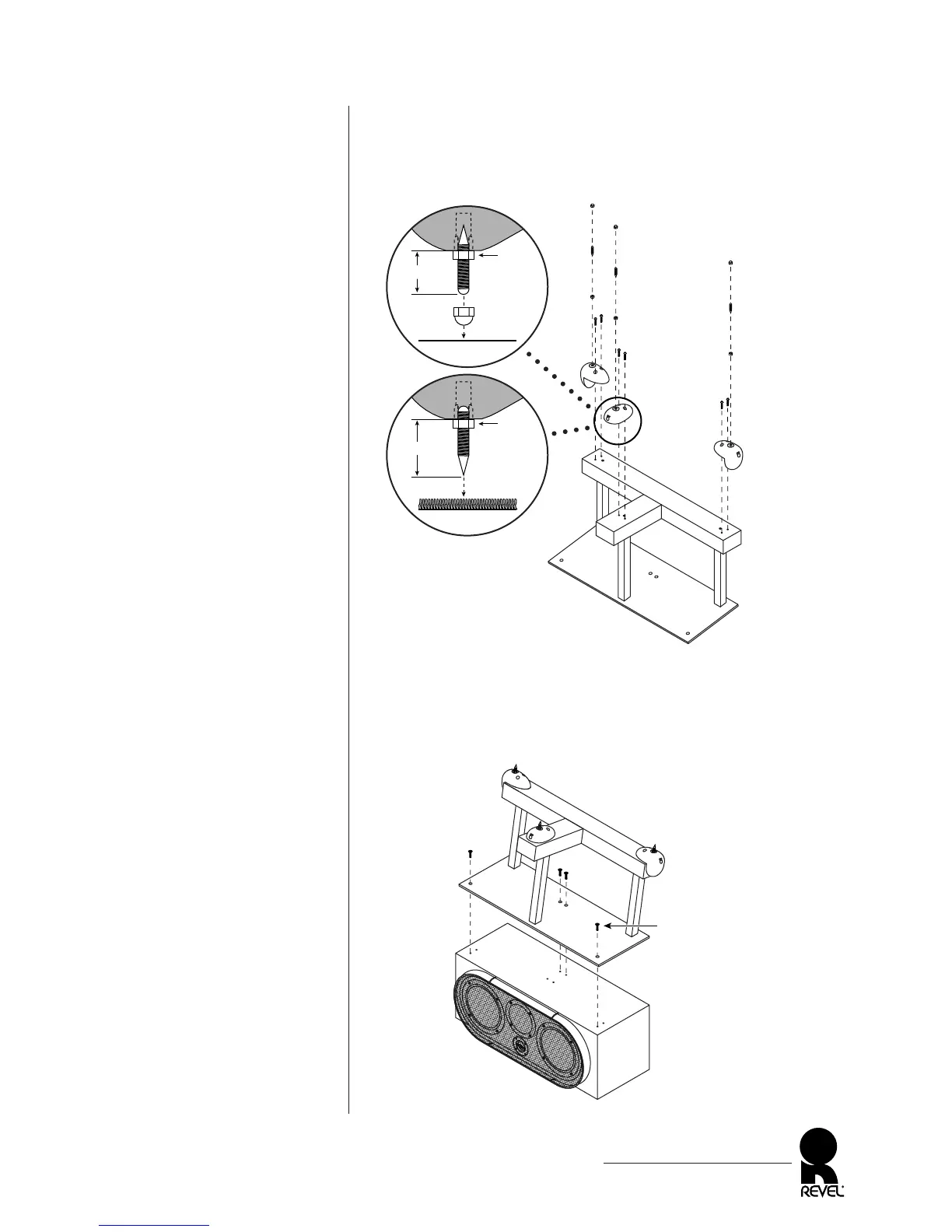 REVEL