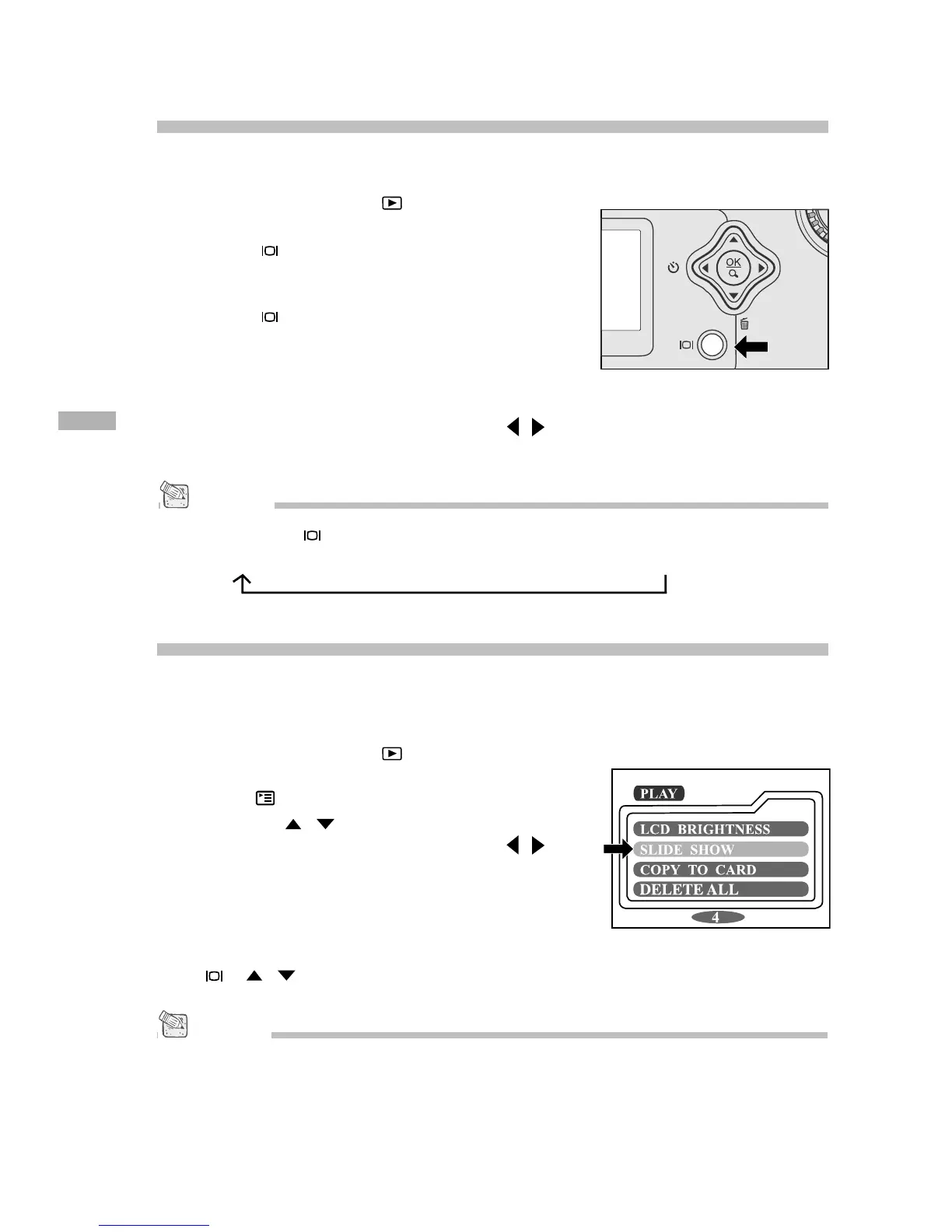 OK

PLAY

LCD BRIGHTNESS

SLIDE SHOW

COPY TO CARD

DELETE ALL

4