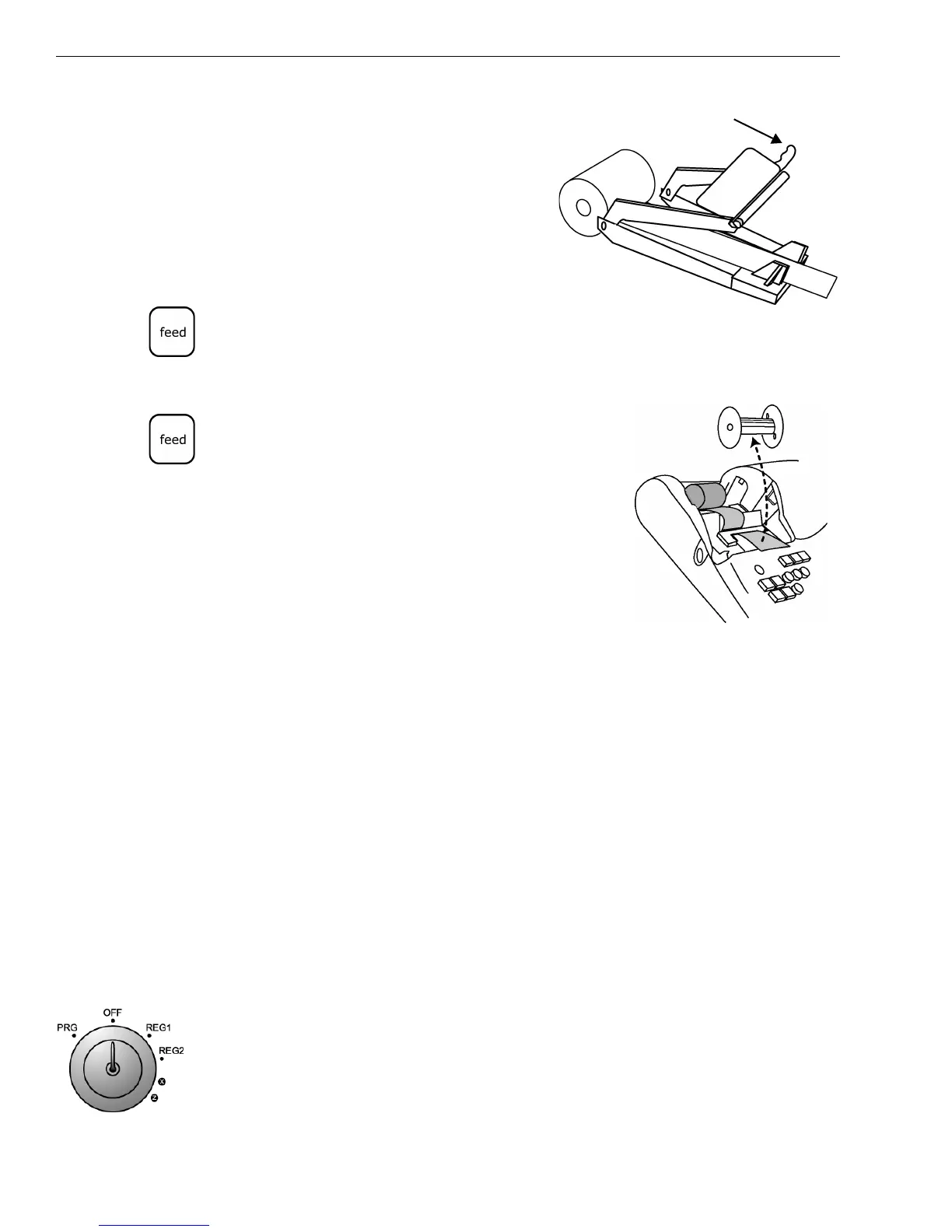 feed

feed

PRG
OFF
REG1
REG2
X
Z