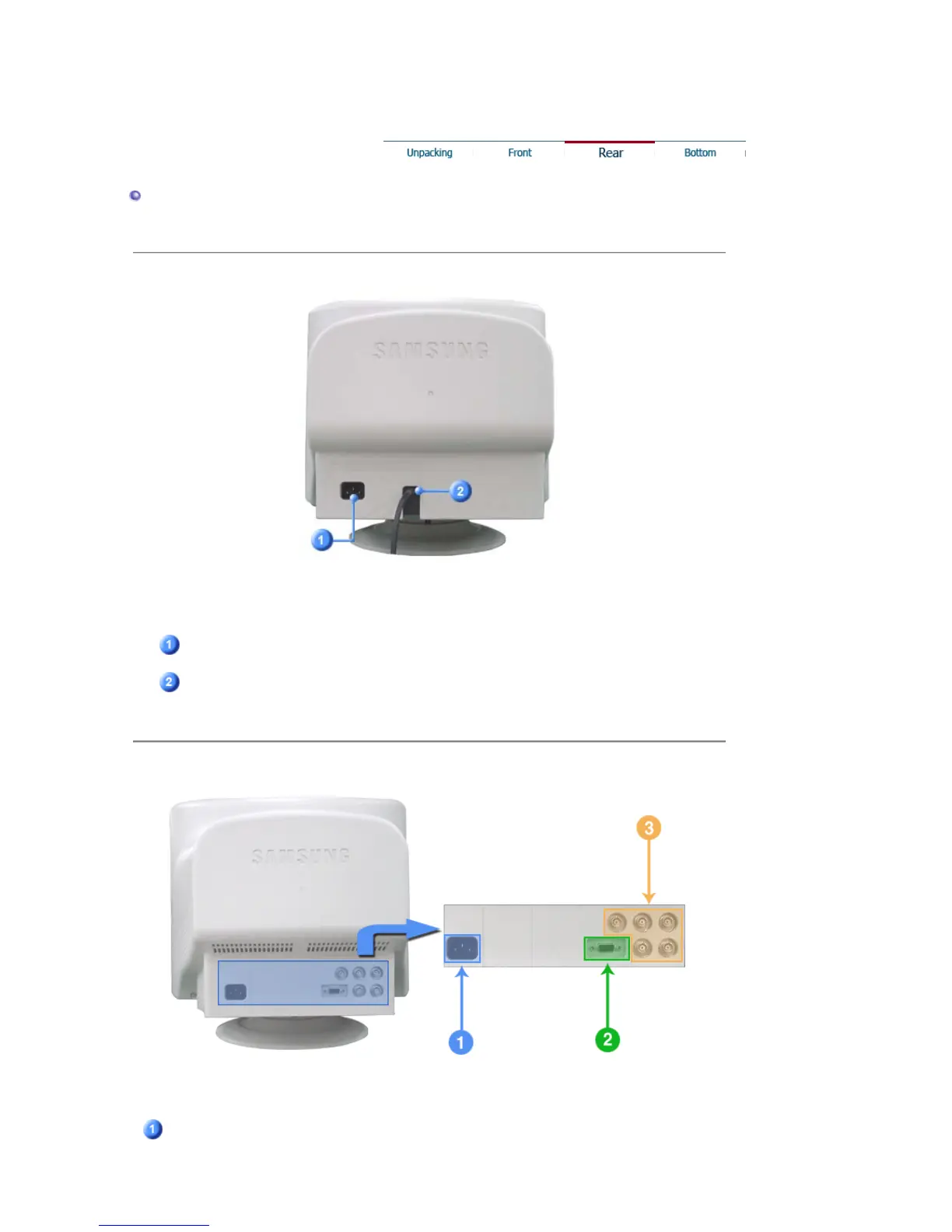 Unpacking Front Rear Bottom

SAMSUNG

2

1

1

2

SAMSUNG

3

1

2

1