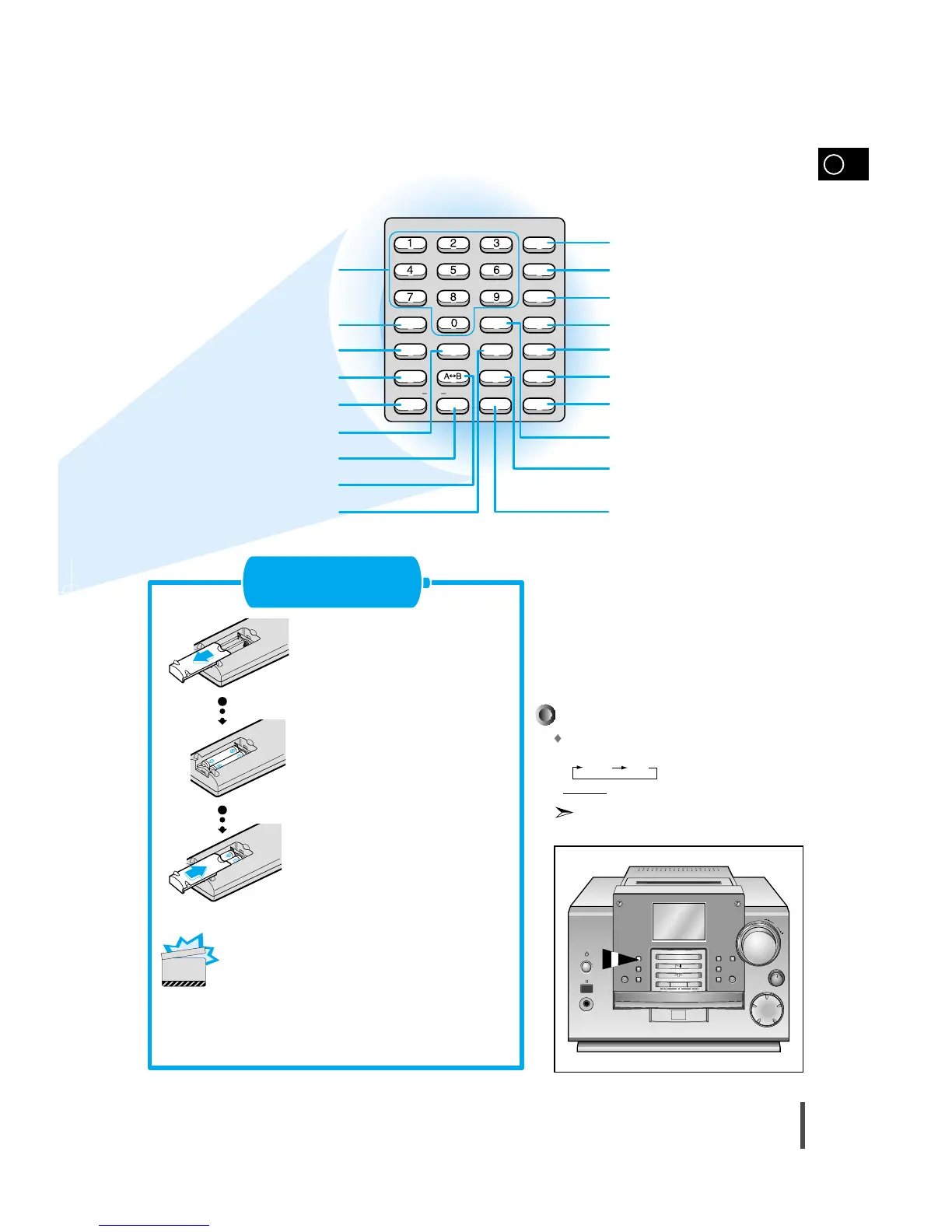 1
2
3
4
5
6
7
8
9
0
A↔B