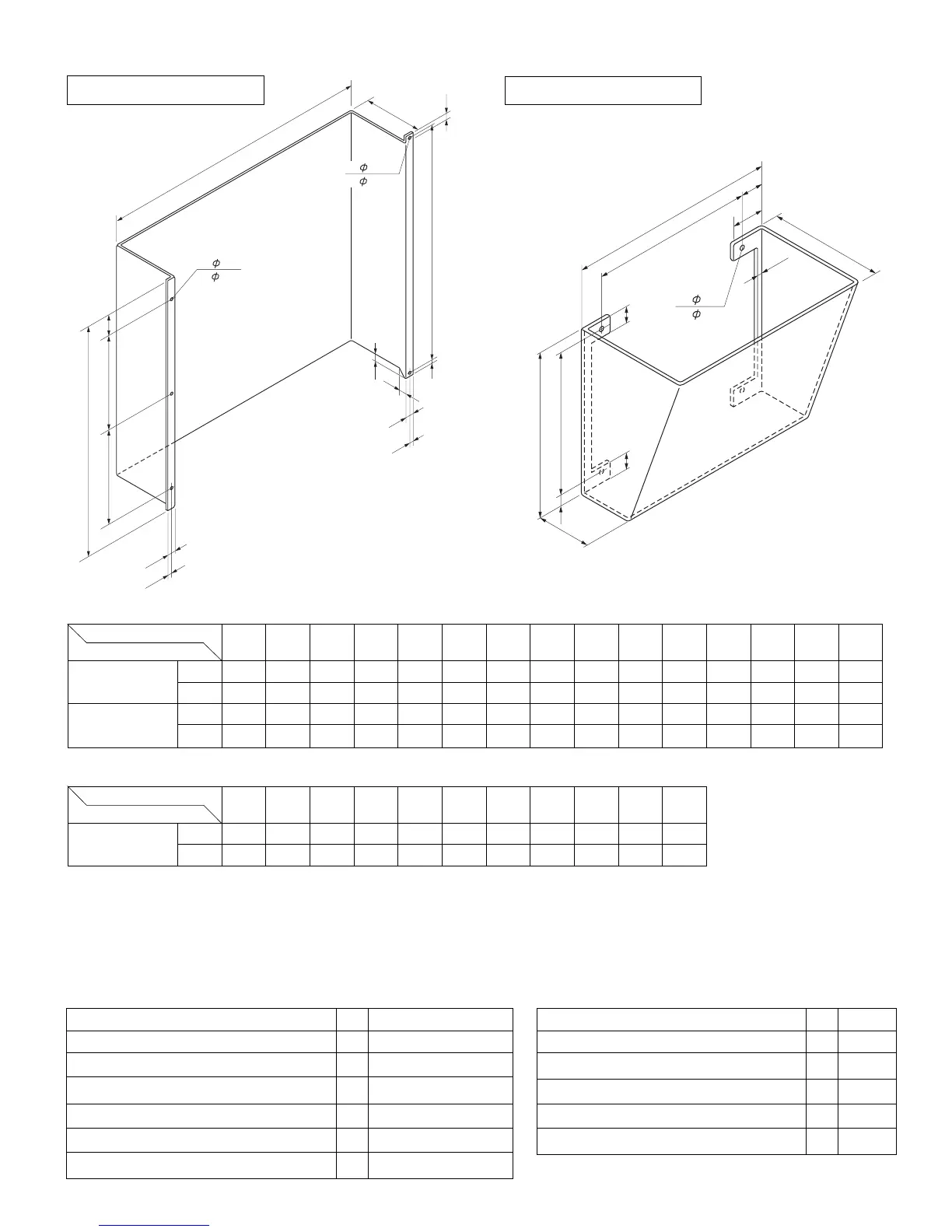 $\phi$
$\phi$

$\phi$
$\phi$

$\phi$
$\phi$