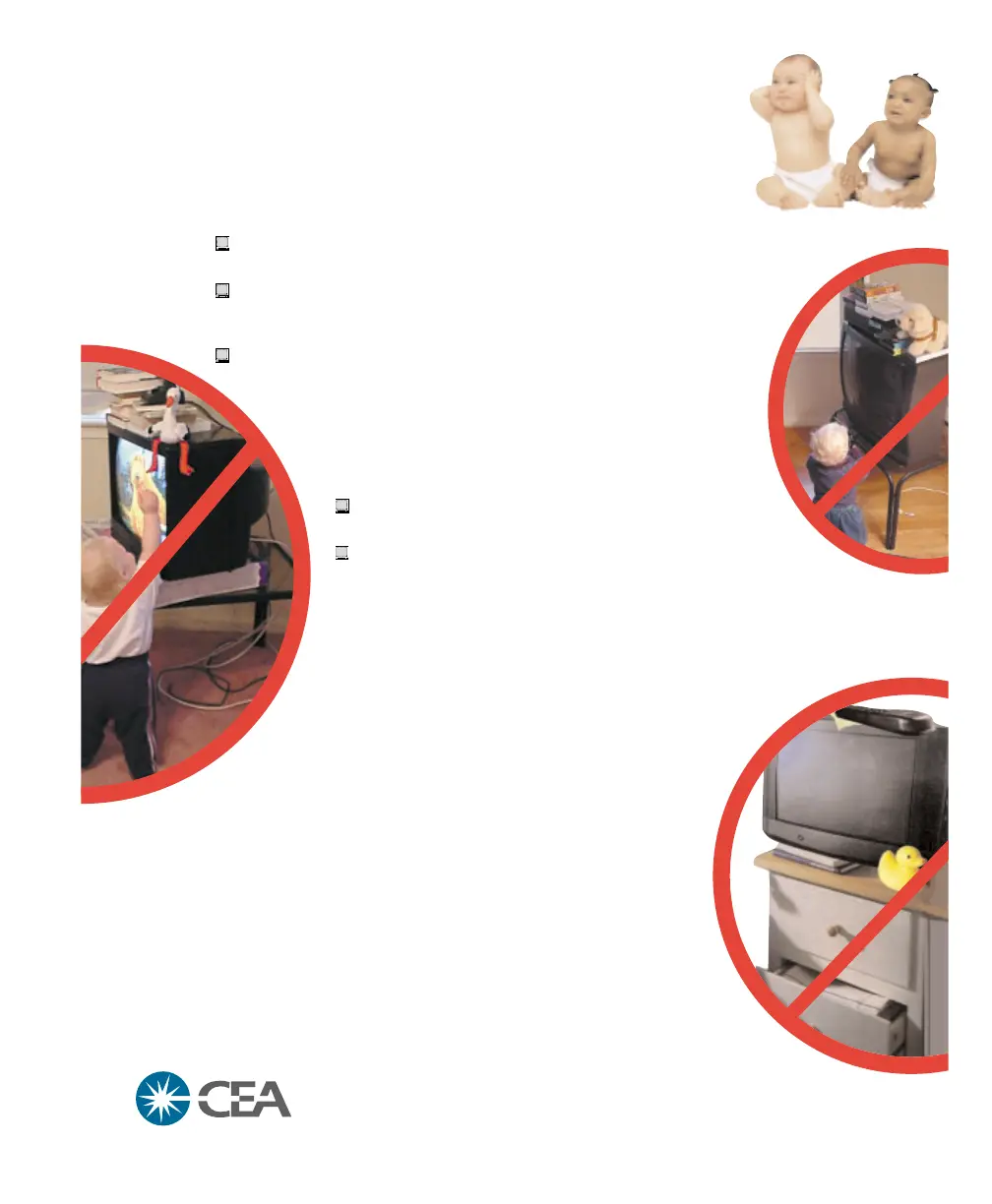 CEA