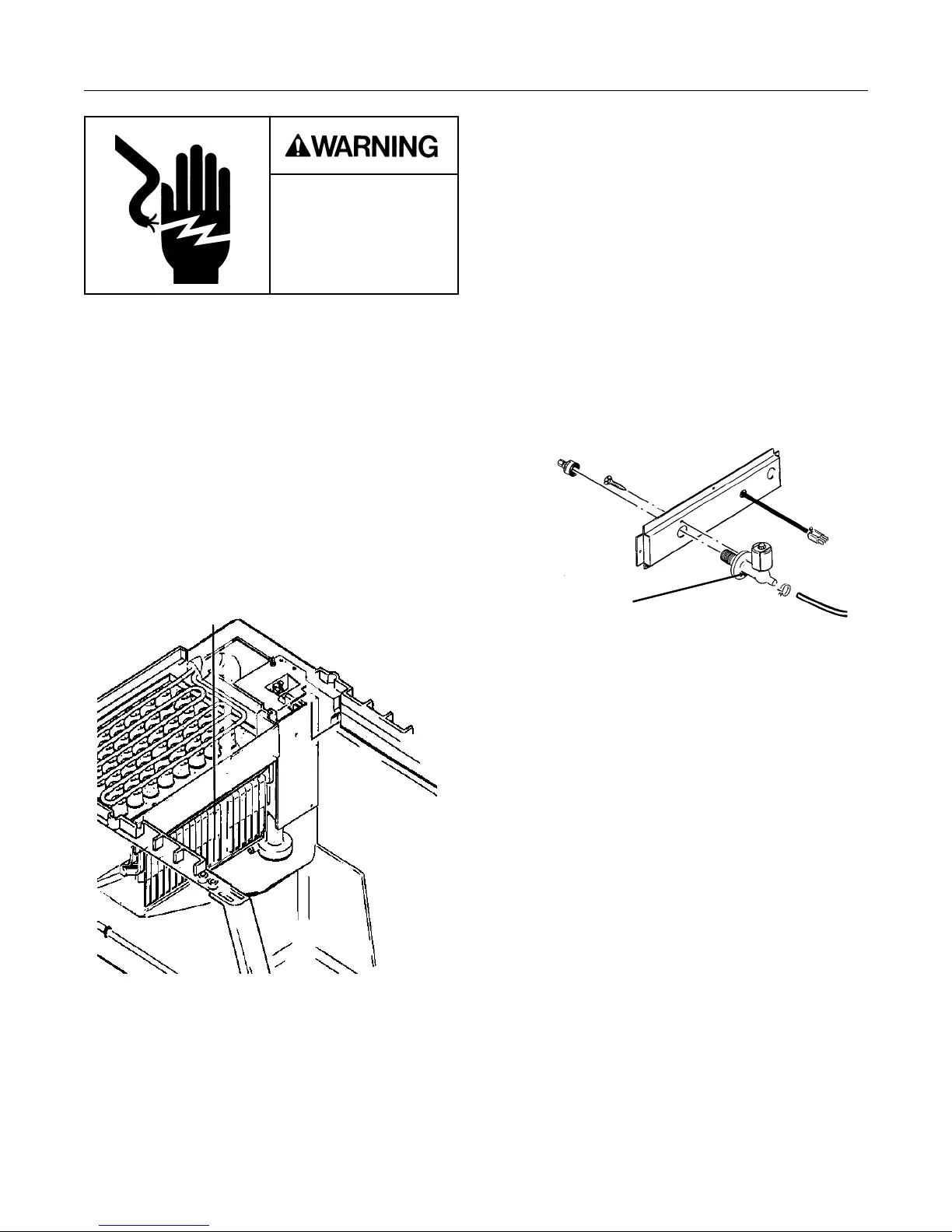 WARNING