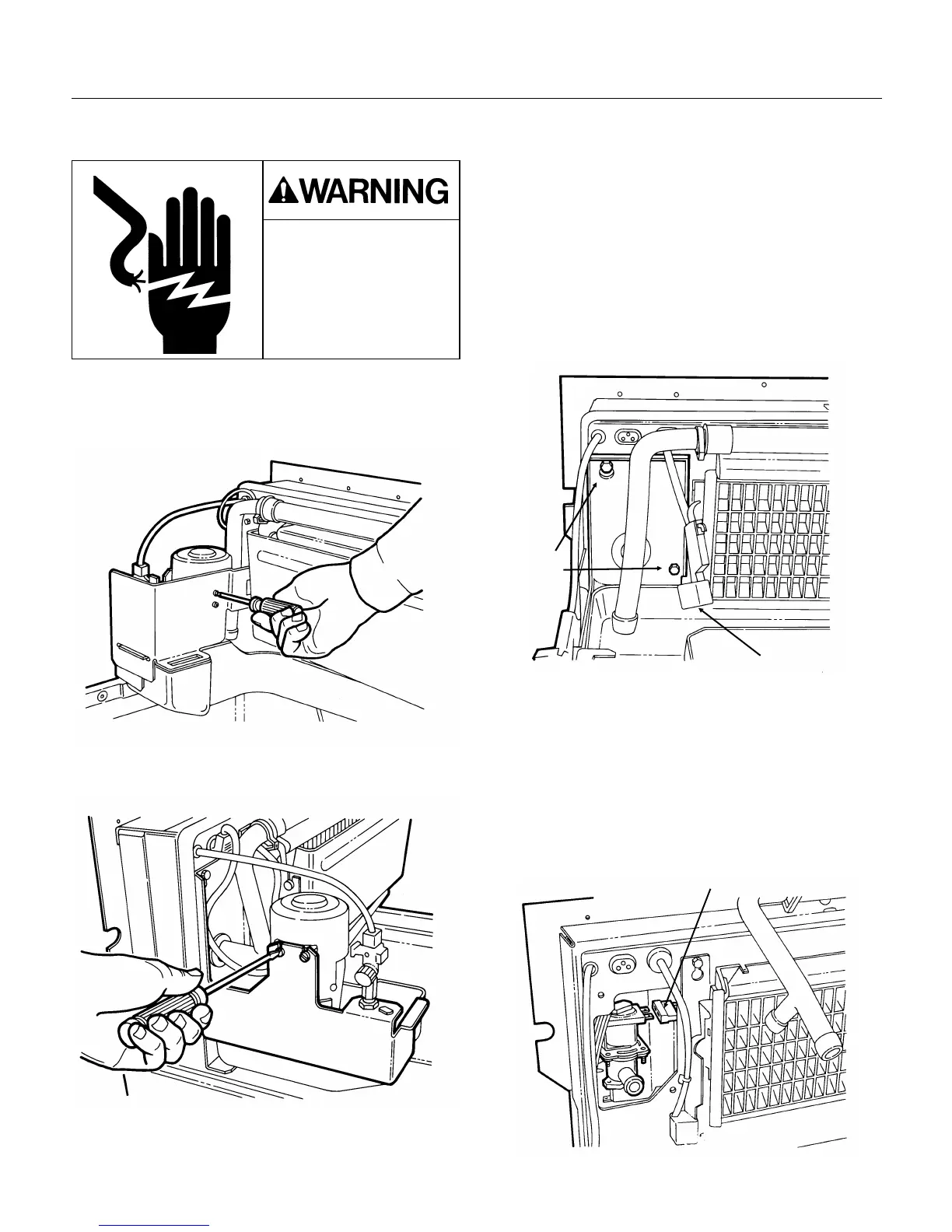 WARNING