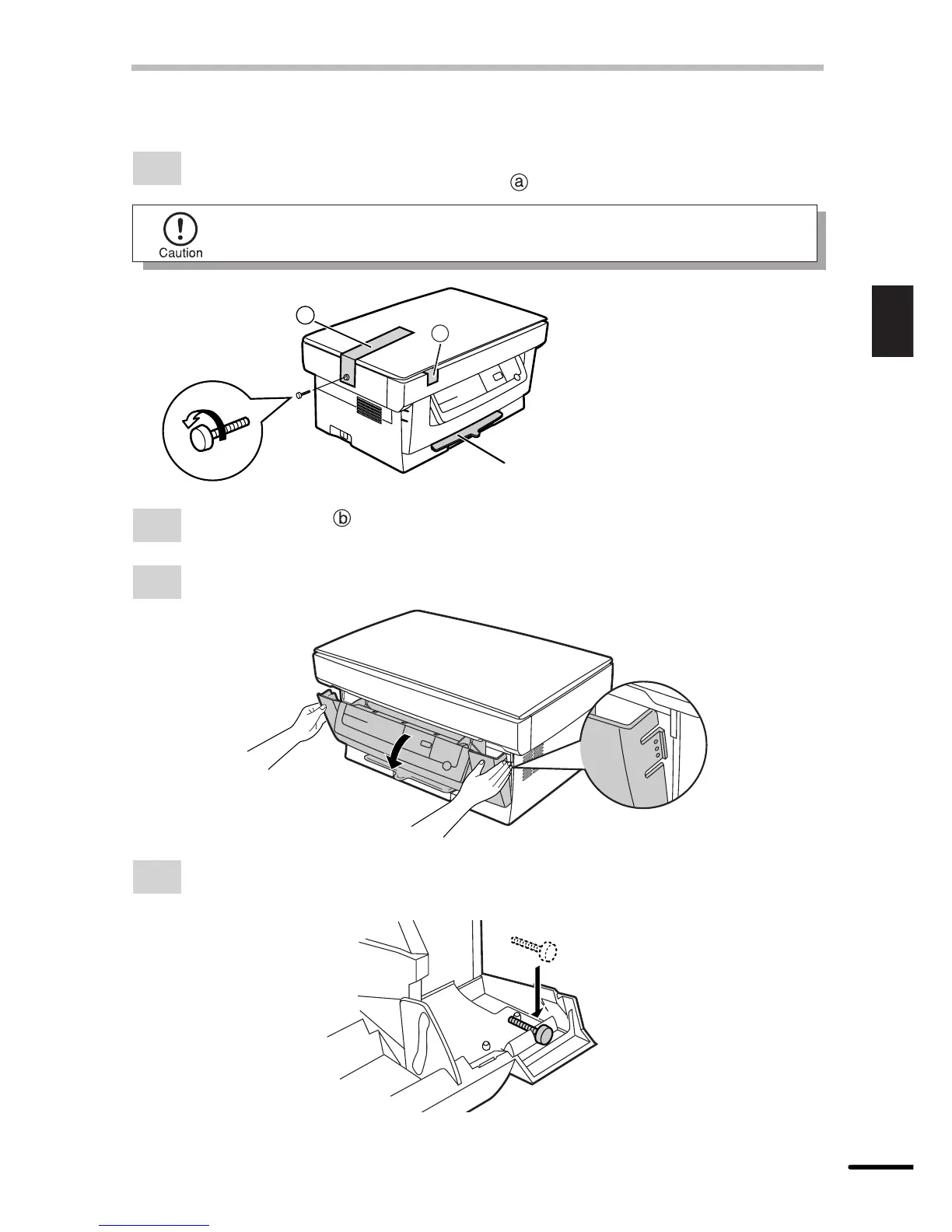 ⓐ

Caution

ⓑ