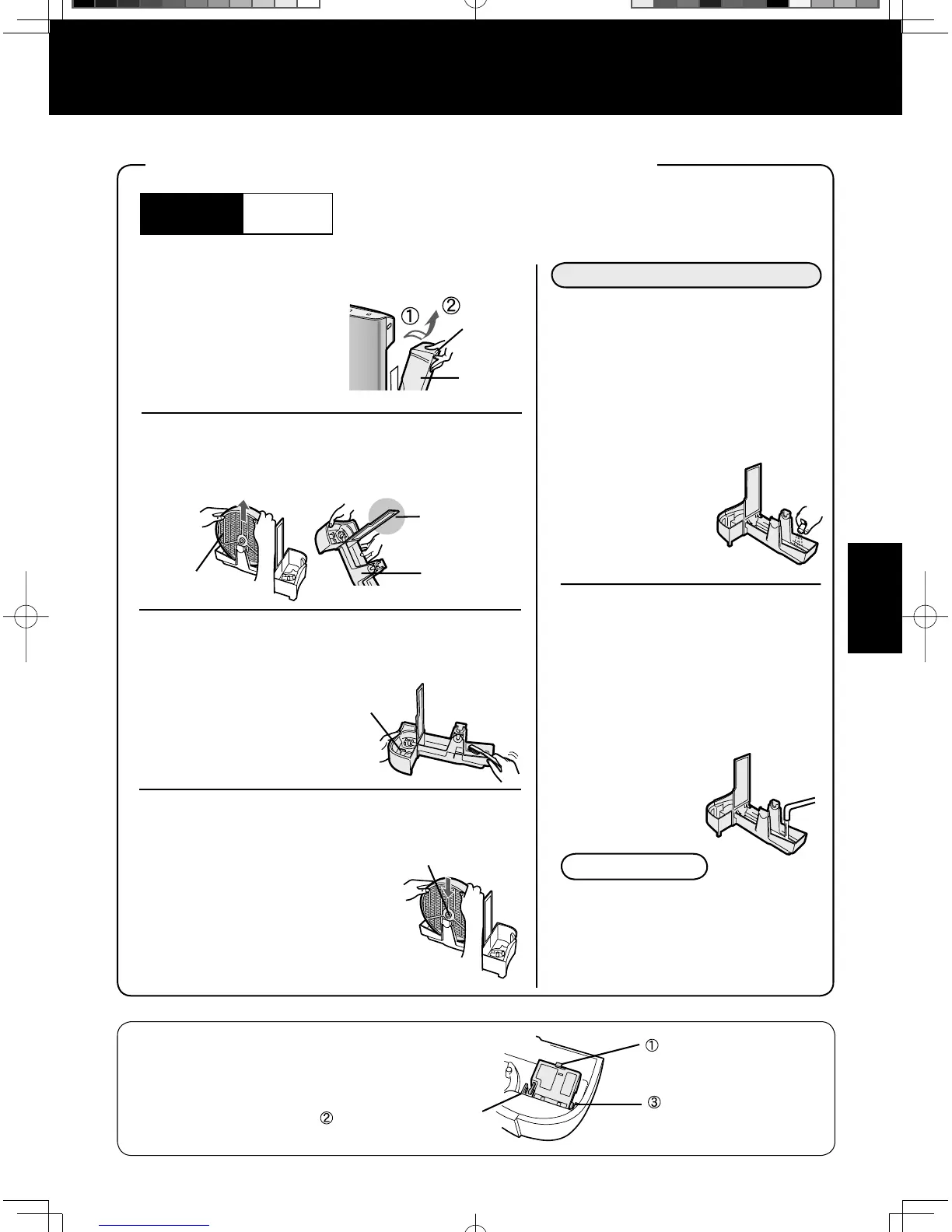 ①
②

①

③

②