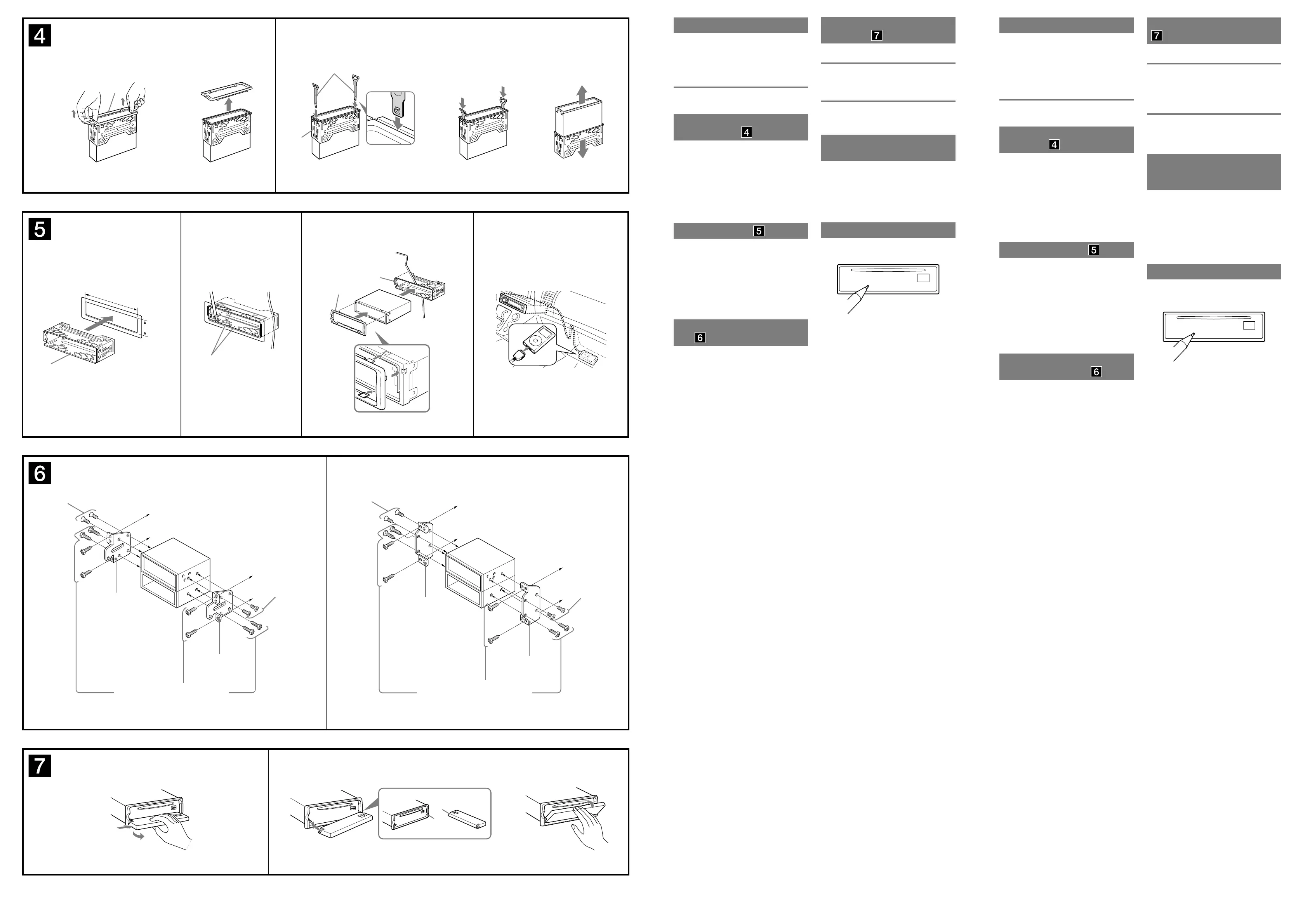 4

5

6

7

4

5

6

7

4

5

6

7