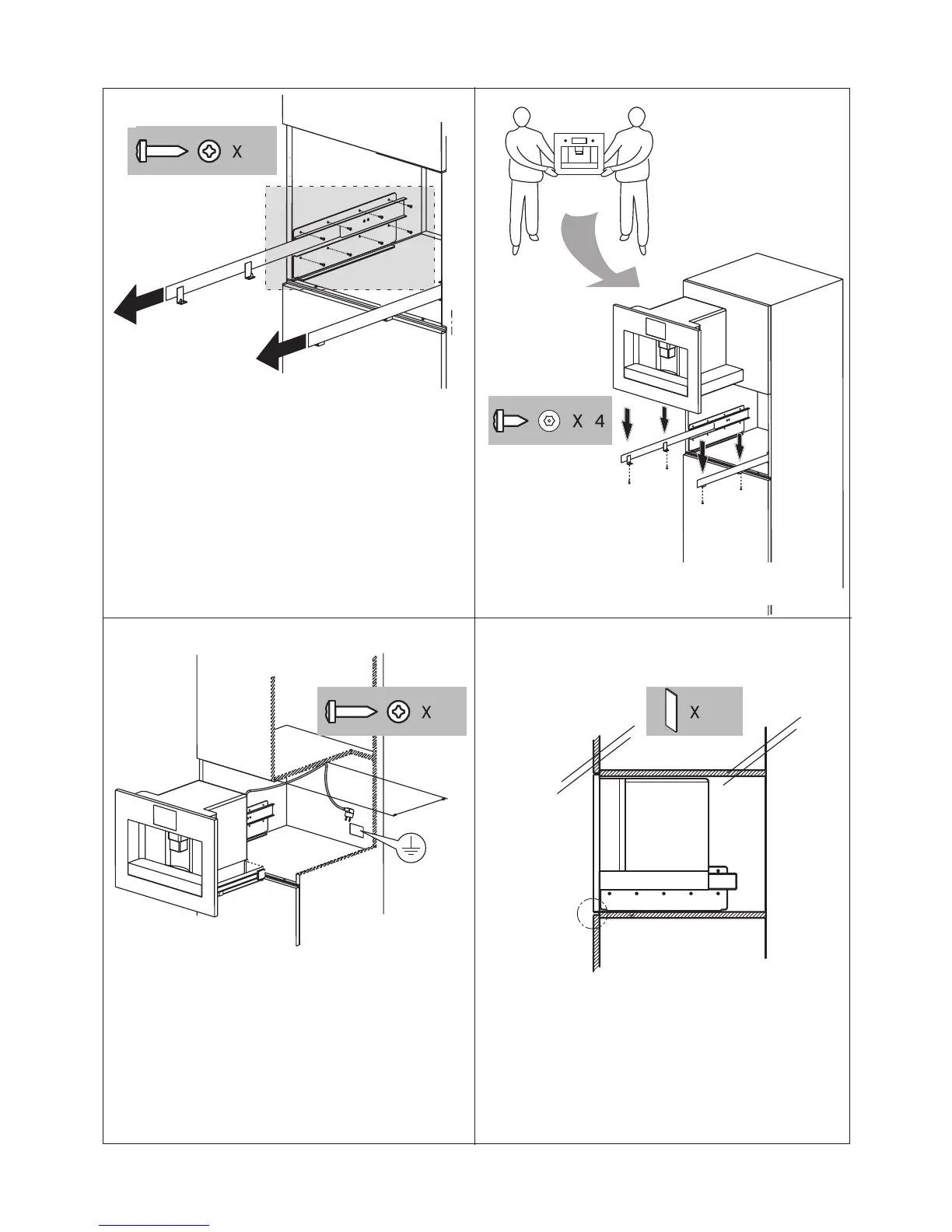 X

X 4

X

X