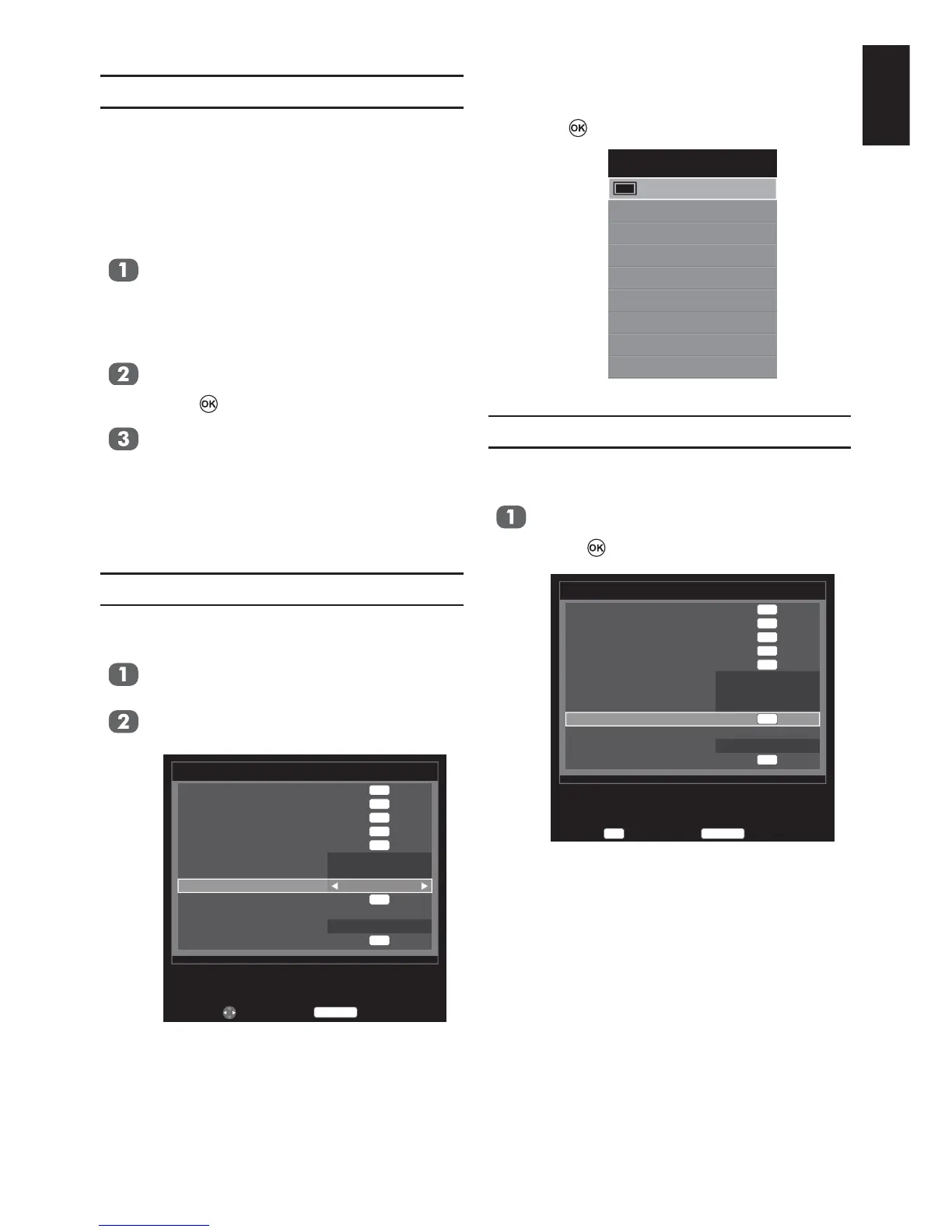 1

2

OK

3

1

2

OK

1

OK