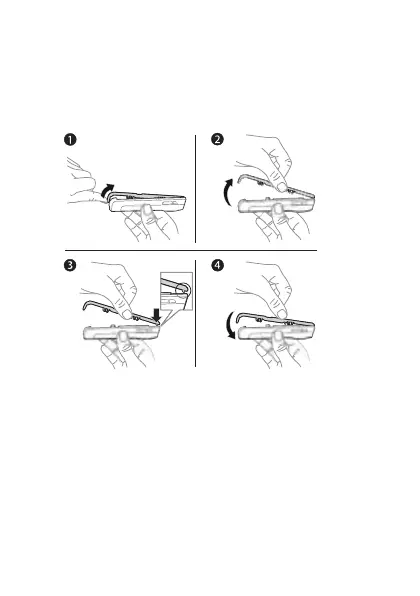 1

2

3

4