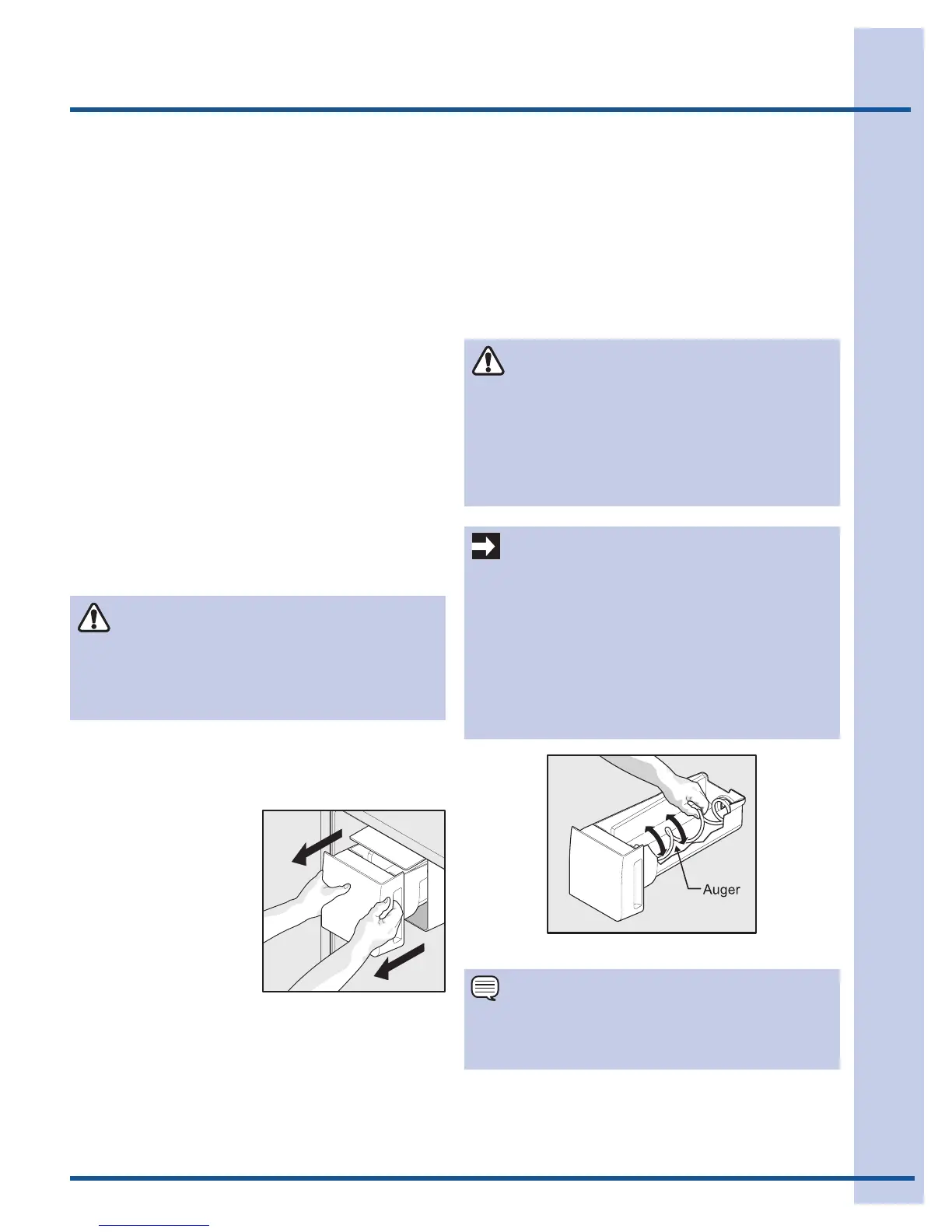 Auger