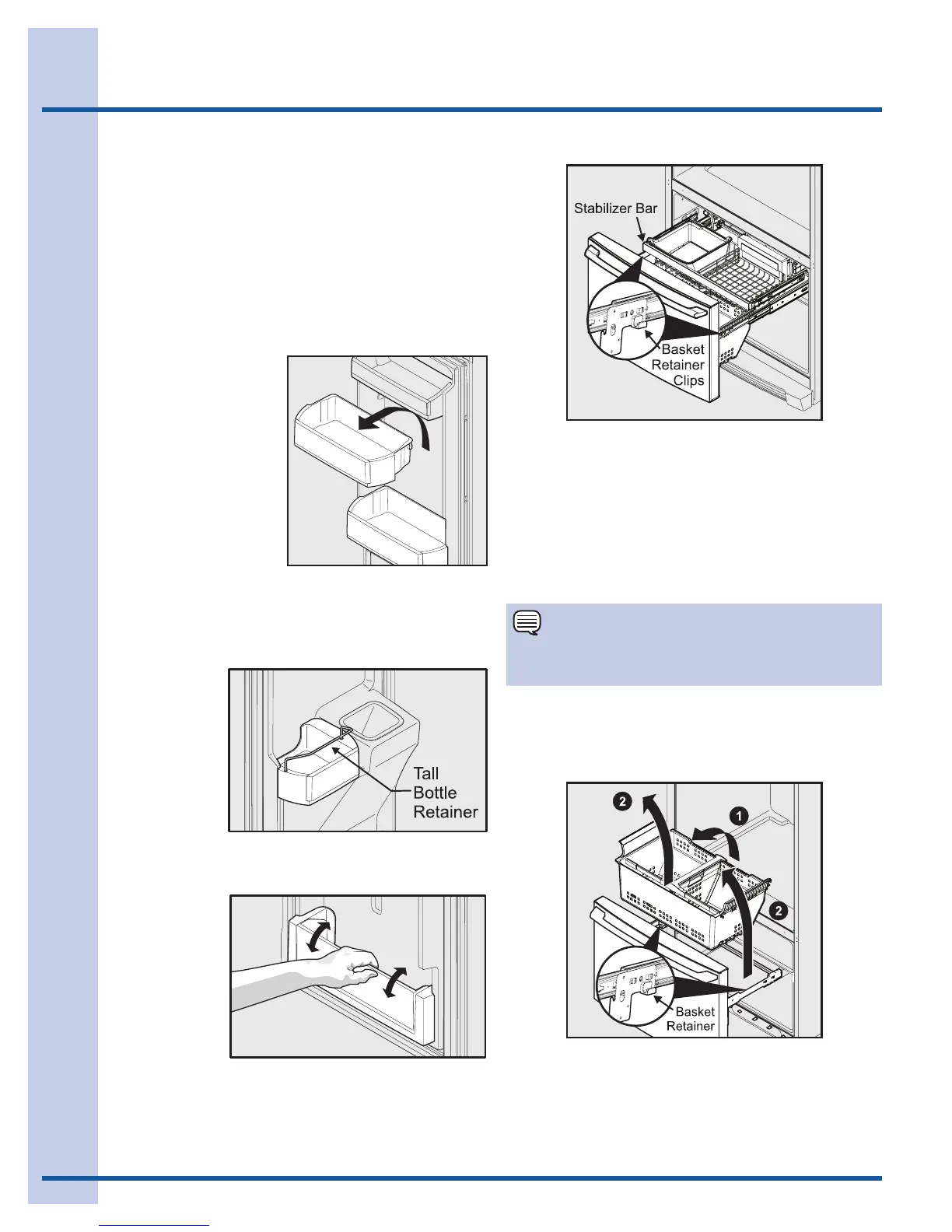 Stabilizer Bar

Basket Retainer Clips

Tall Bottle Retainer

2

1

2

Basket Retainer