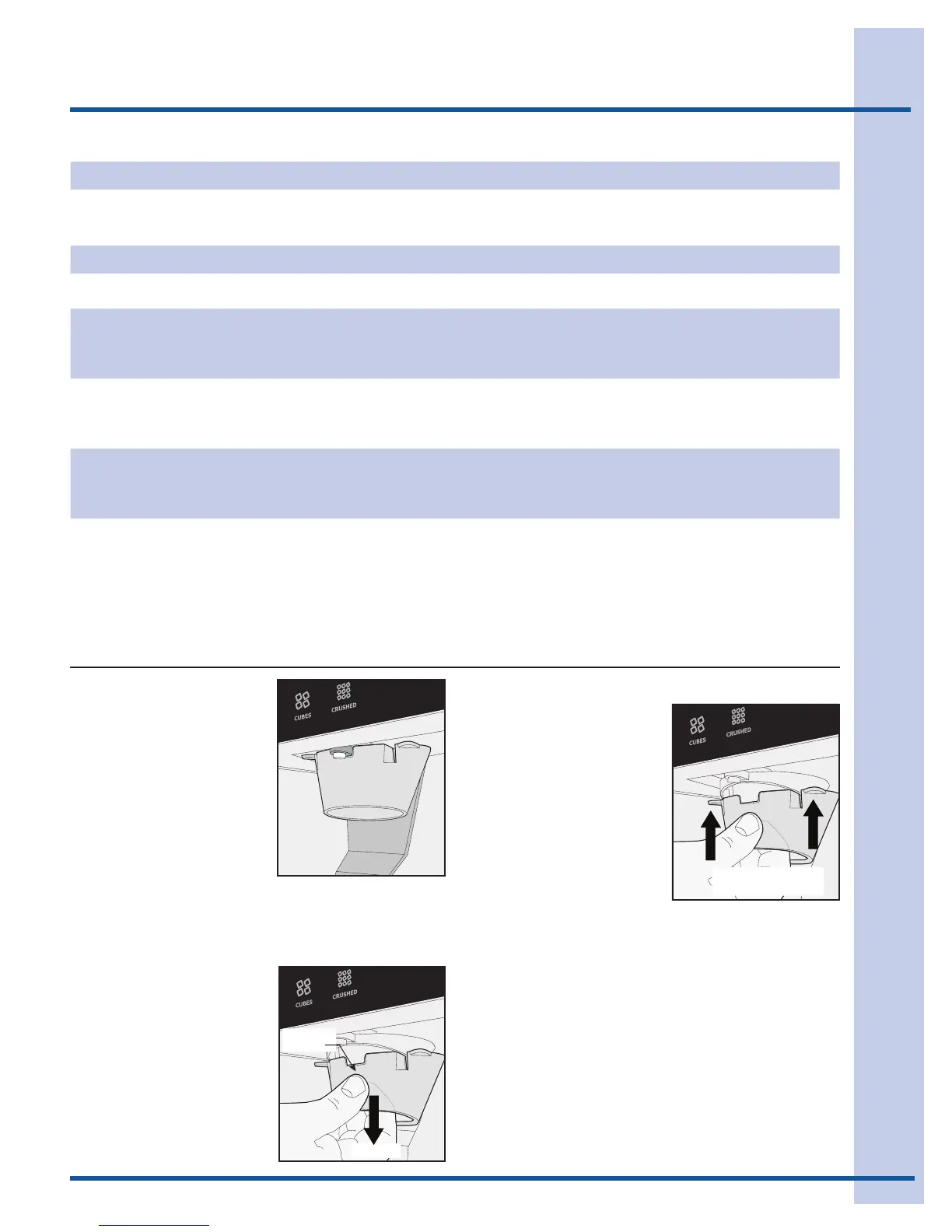 CUBES CRUSHED

CUBES CRUSHED

CUBES CRUSHED