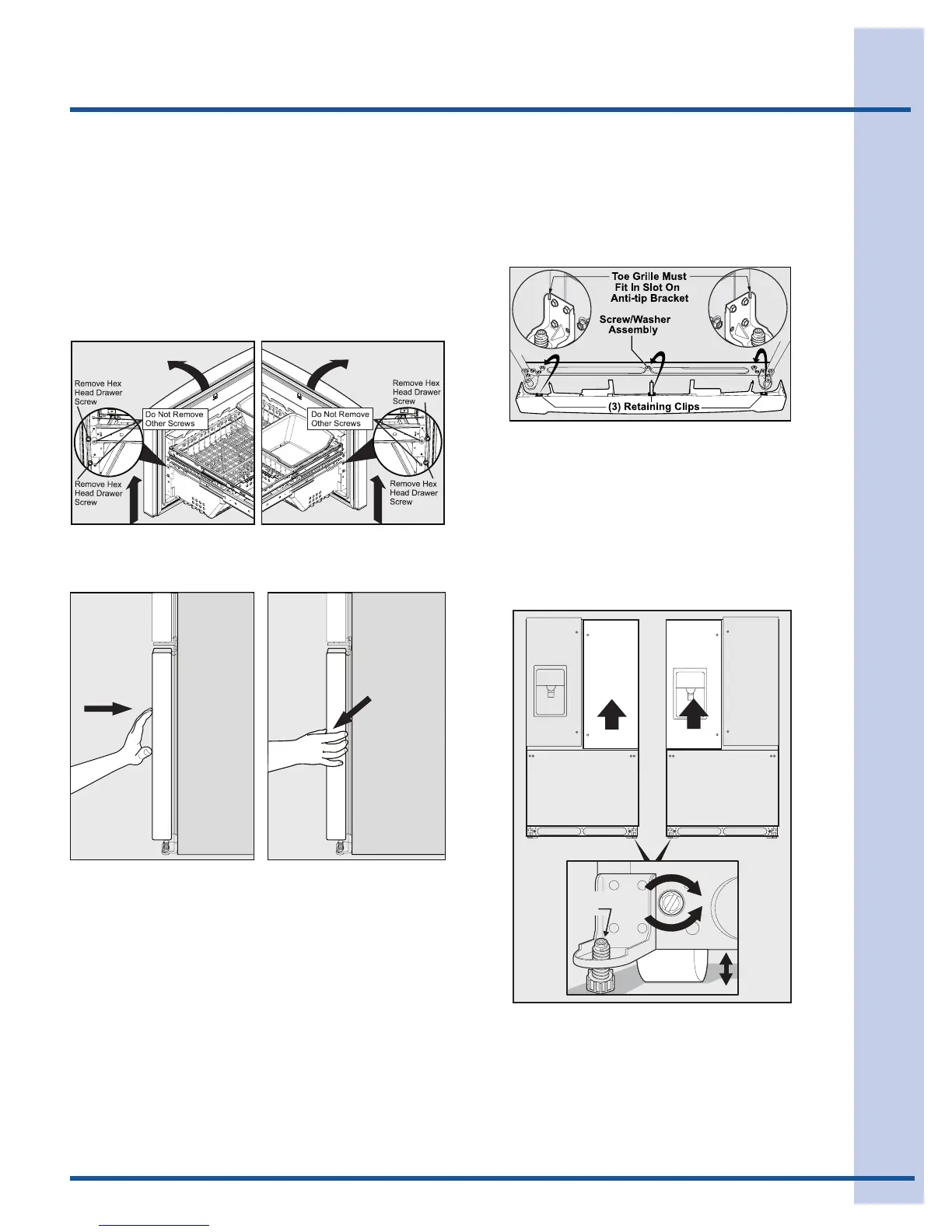 Remove Hex Head Drawer Screw

Do Not Remove Other Screws

Remove Hex Head Drawer Screw

Remove Hex Head Drawer Screw

Do Not Remove Other Screws

Remove Hex Head Drawer Screw

Toe Grille Must Fit In Slot On Anti-tip Bracket

Screw/Washer Assembly

(3) Retaining Clips