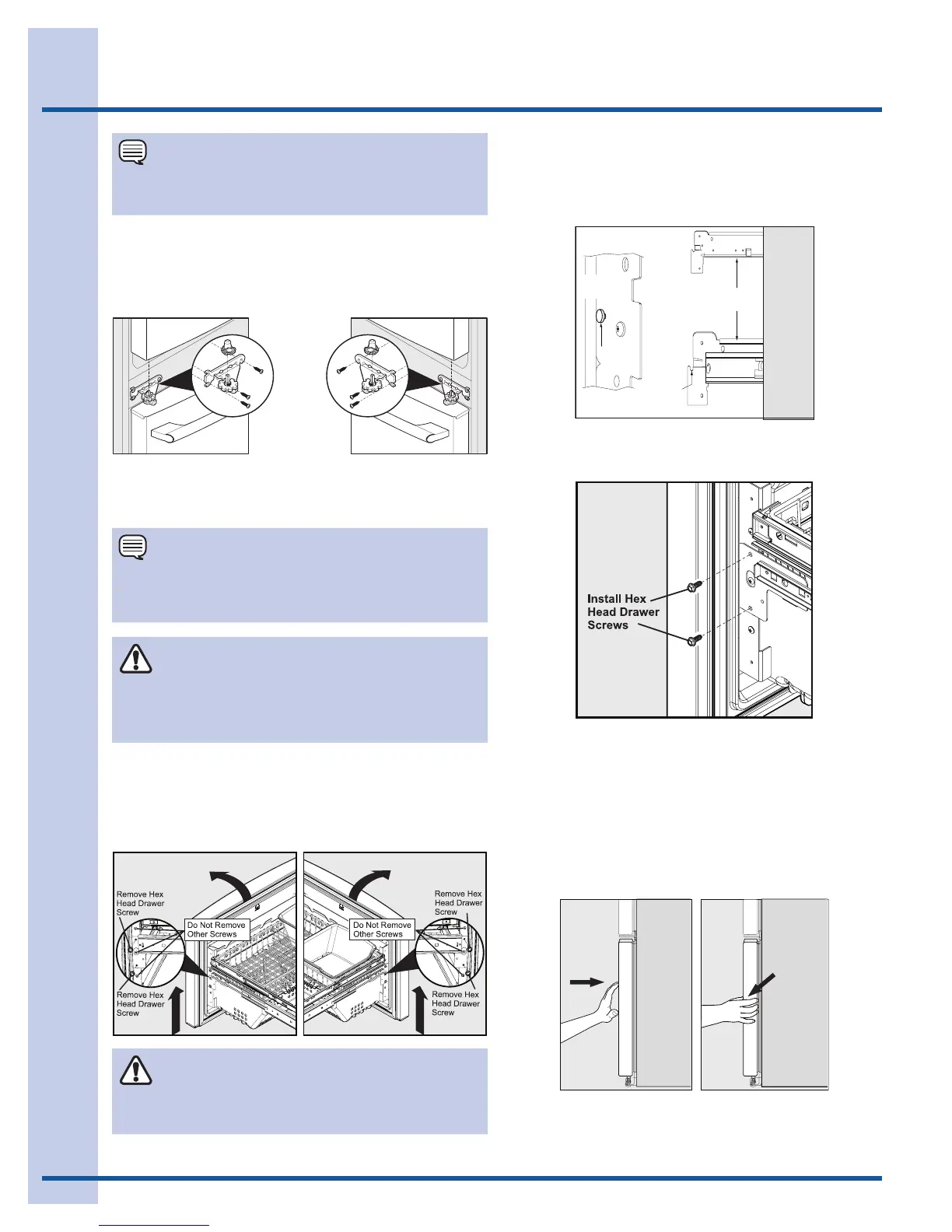 Install Hex Head Drawer Screws

Remove Hex Head Drawer Screw

Do Not Remove Other Screws

Remove Hex Head Drawer Screw

Remove Hex Head Drawer Screw

Do Not Remove Other Screws

Remove Hex Head Drawer Screw