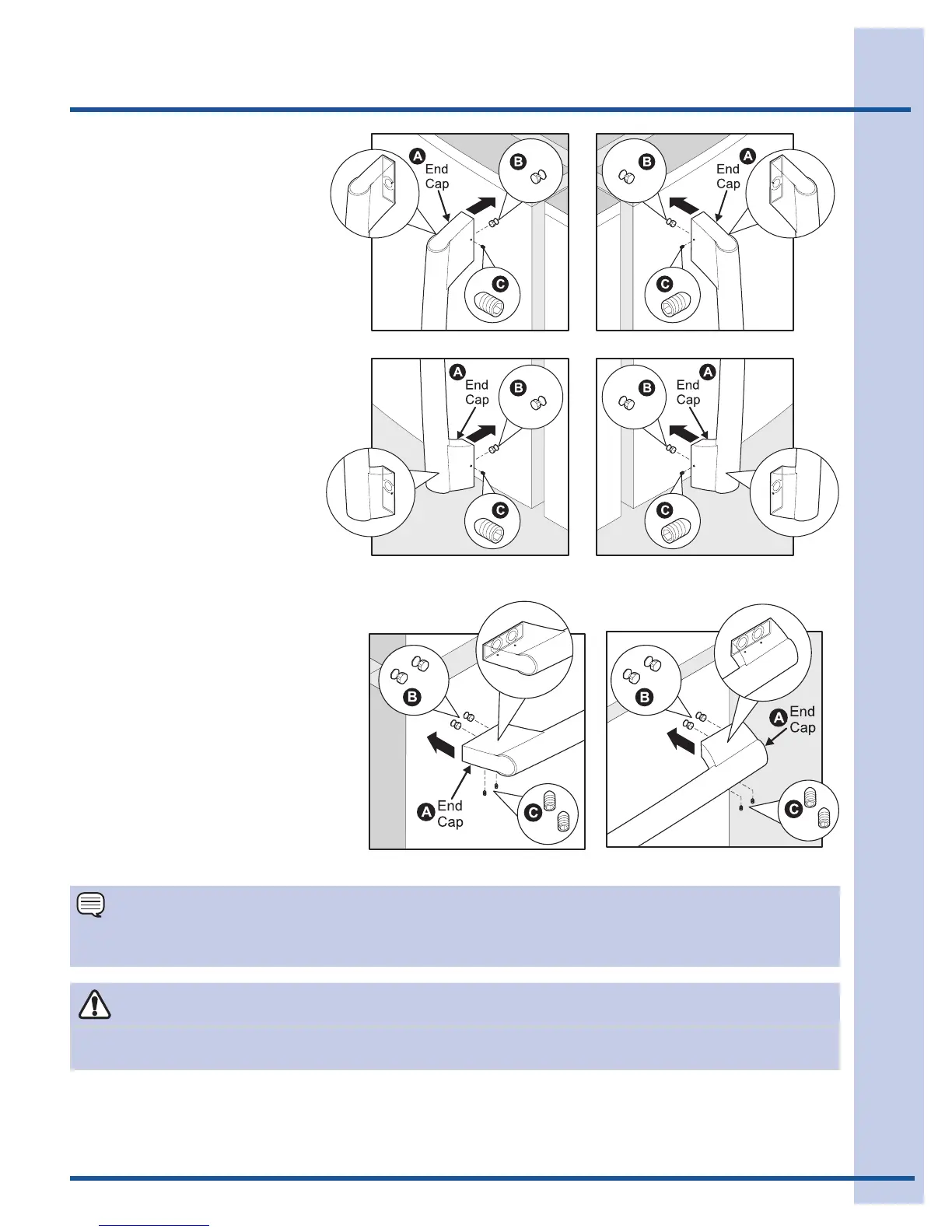 A
End Cap
B
C

B
A
End Cap
C

A
End Cap
B
C

B
A
End Cap
C

B
A
End Cap
C

B
A
End Cap
C