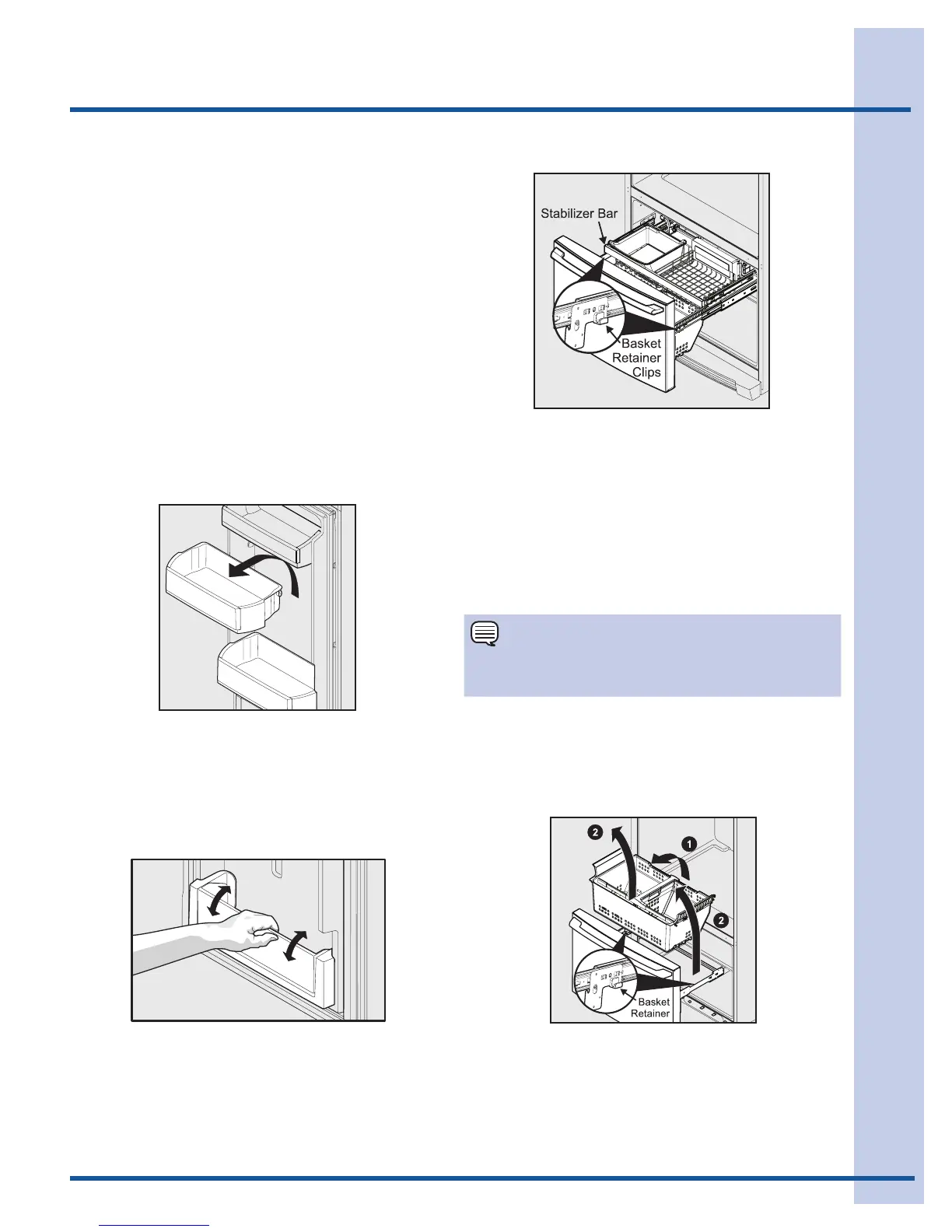 Stabilizer Bar

Basket Retainer Clips

2

1

2

Basket Retainer