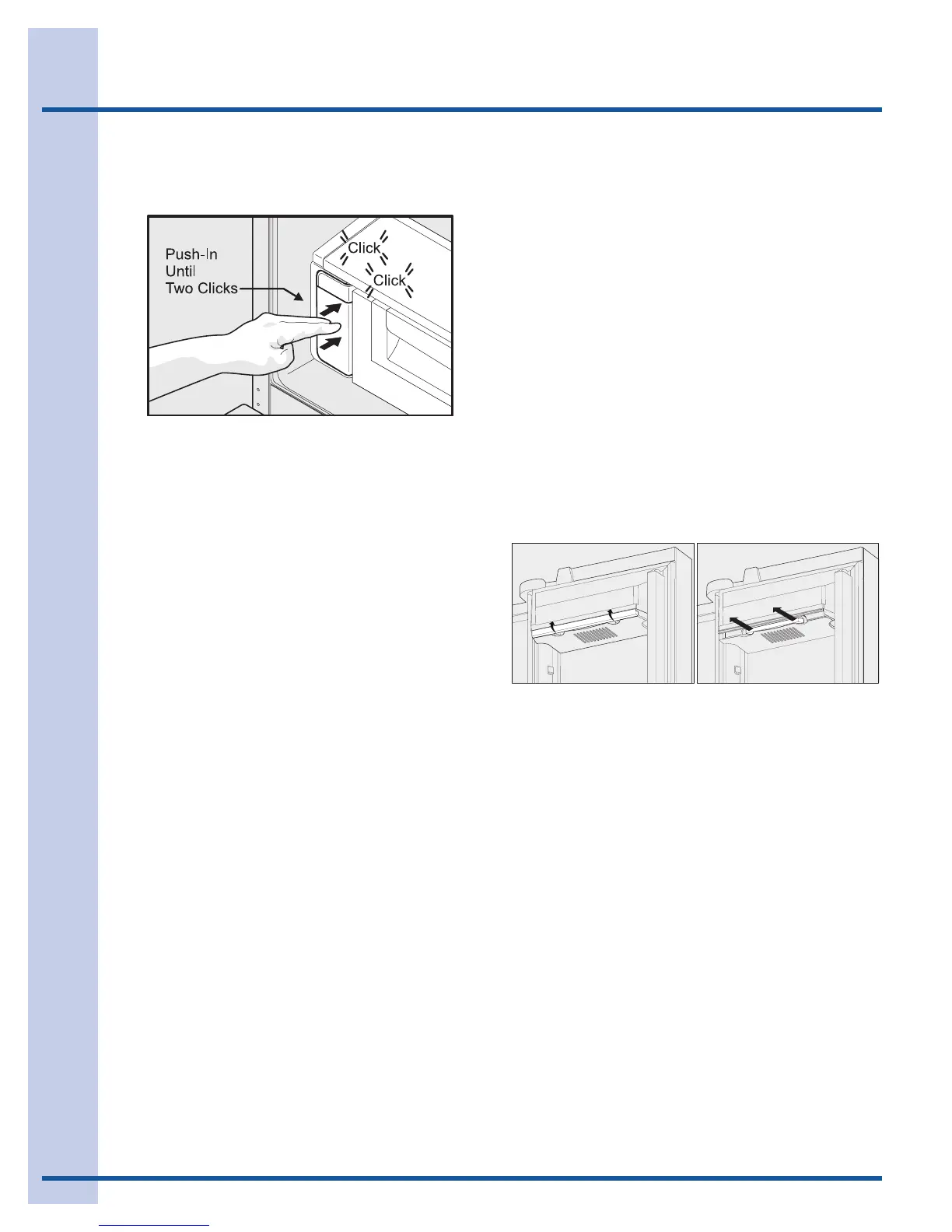 Push-In
Until
Two Clicks

Click

Click