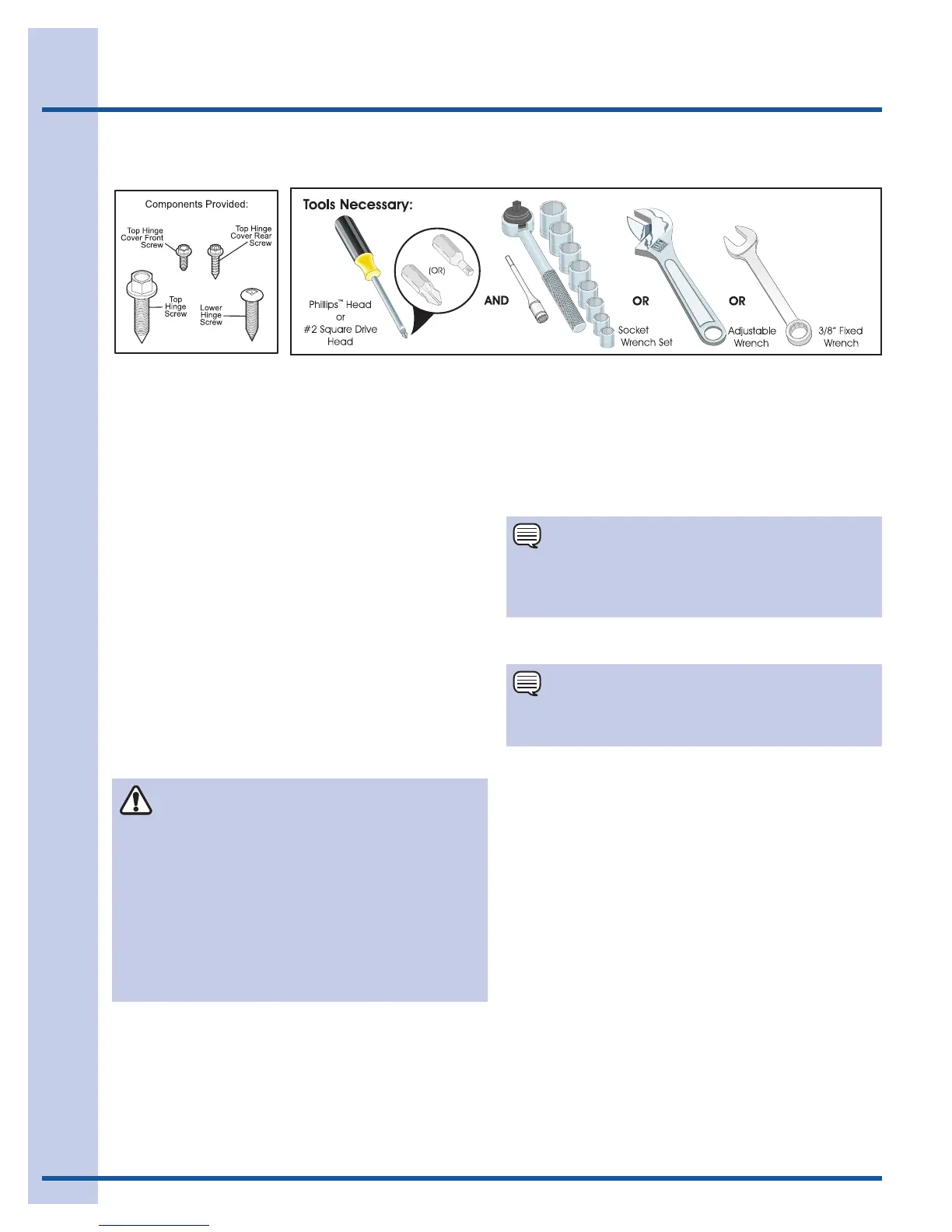 Components Provided:

Top Hinge Cover Front Screw

Top Hinge Cover Rear Screw

Top Hinge Screw

Lower Hinge Screw

Tools Necessary:

Phillips™ Head or #2 Square Drive Head

(OR)

AND

Socket Wrench Set

OR

Adjustable Wrench

OR

3/8" Fixed Wrench