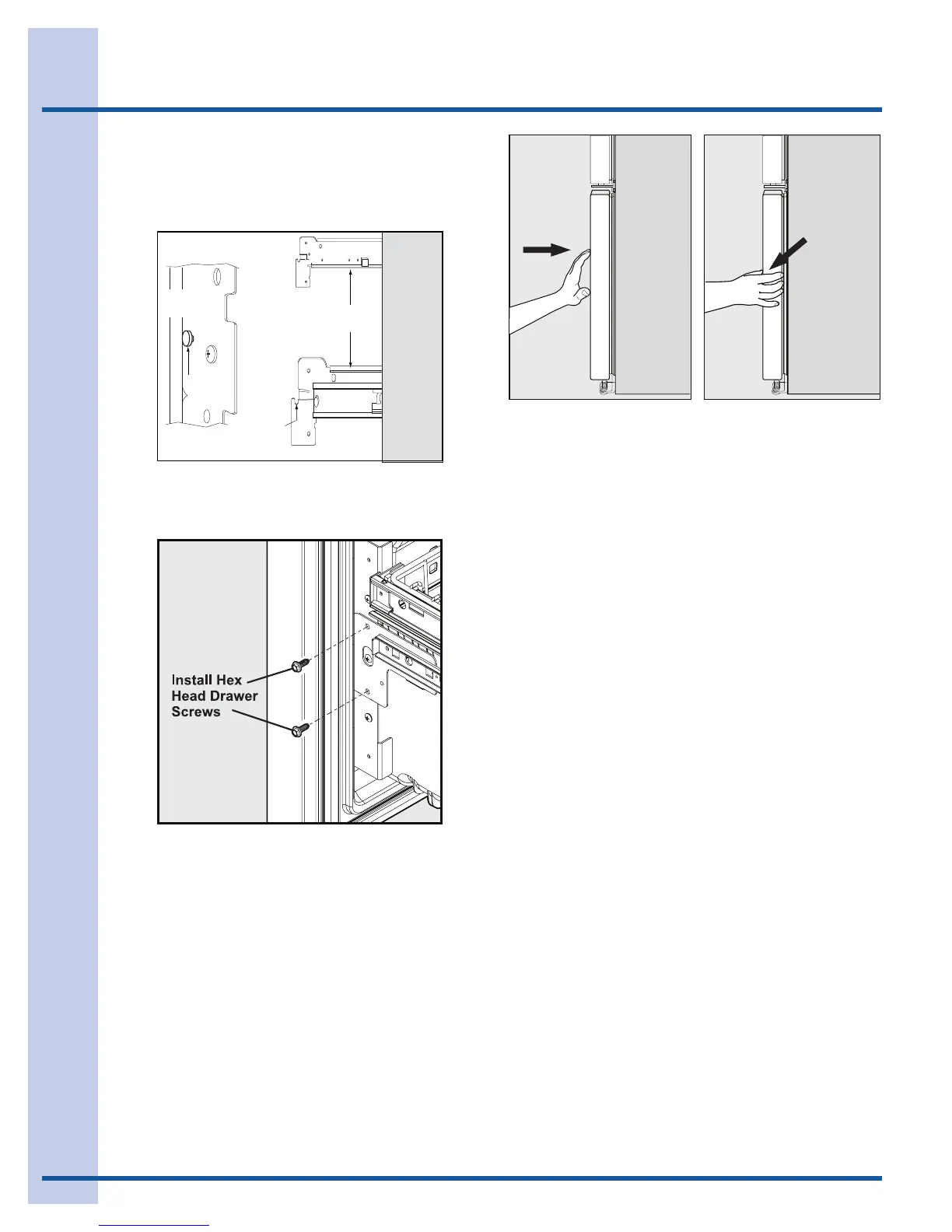 Install Hex Head Drawer Screws