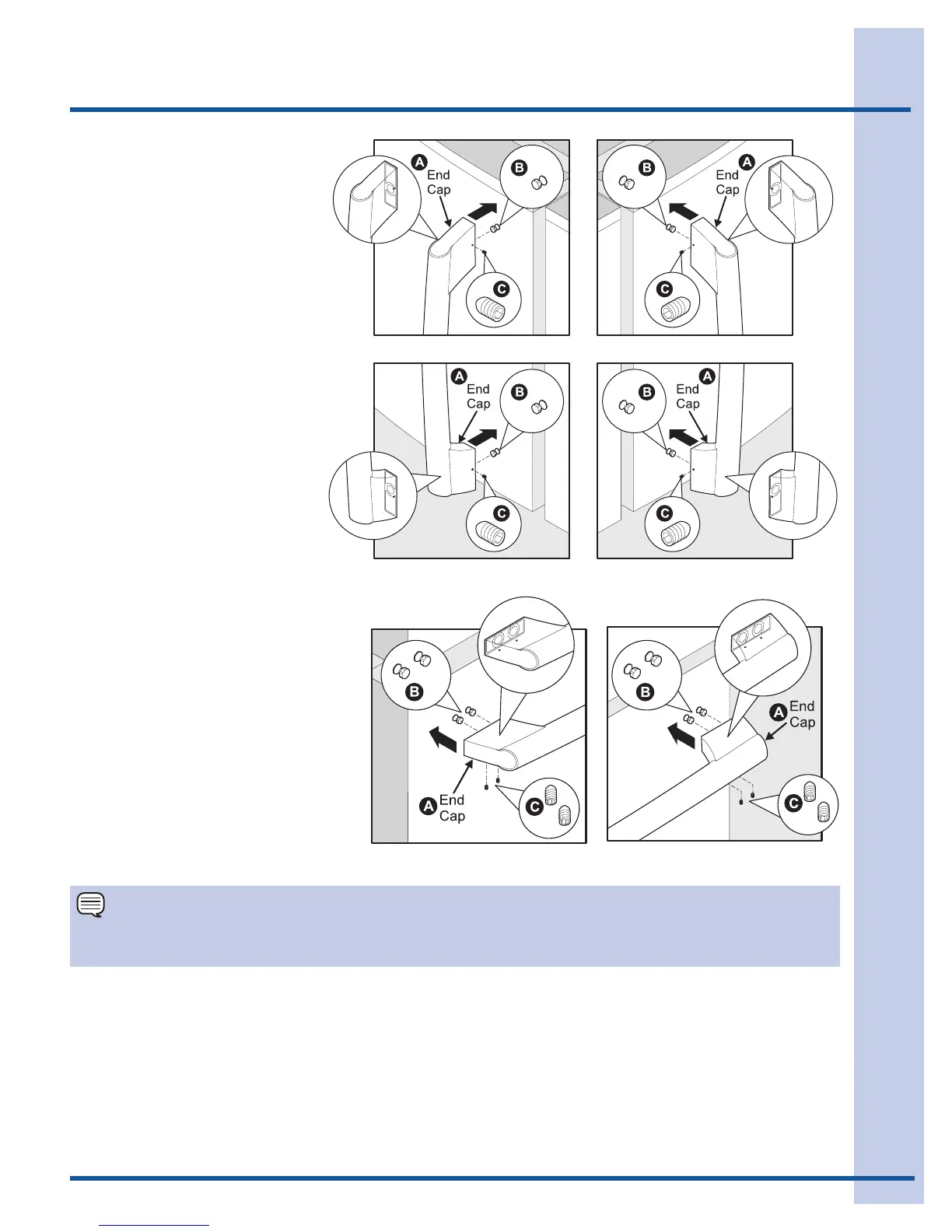 A End Cap

B

C

B

A End Cap

C

A End Cap

B

C

B

A End Cap

C

B

A End Cap

C

B

A End Cap

C