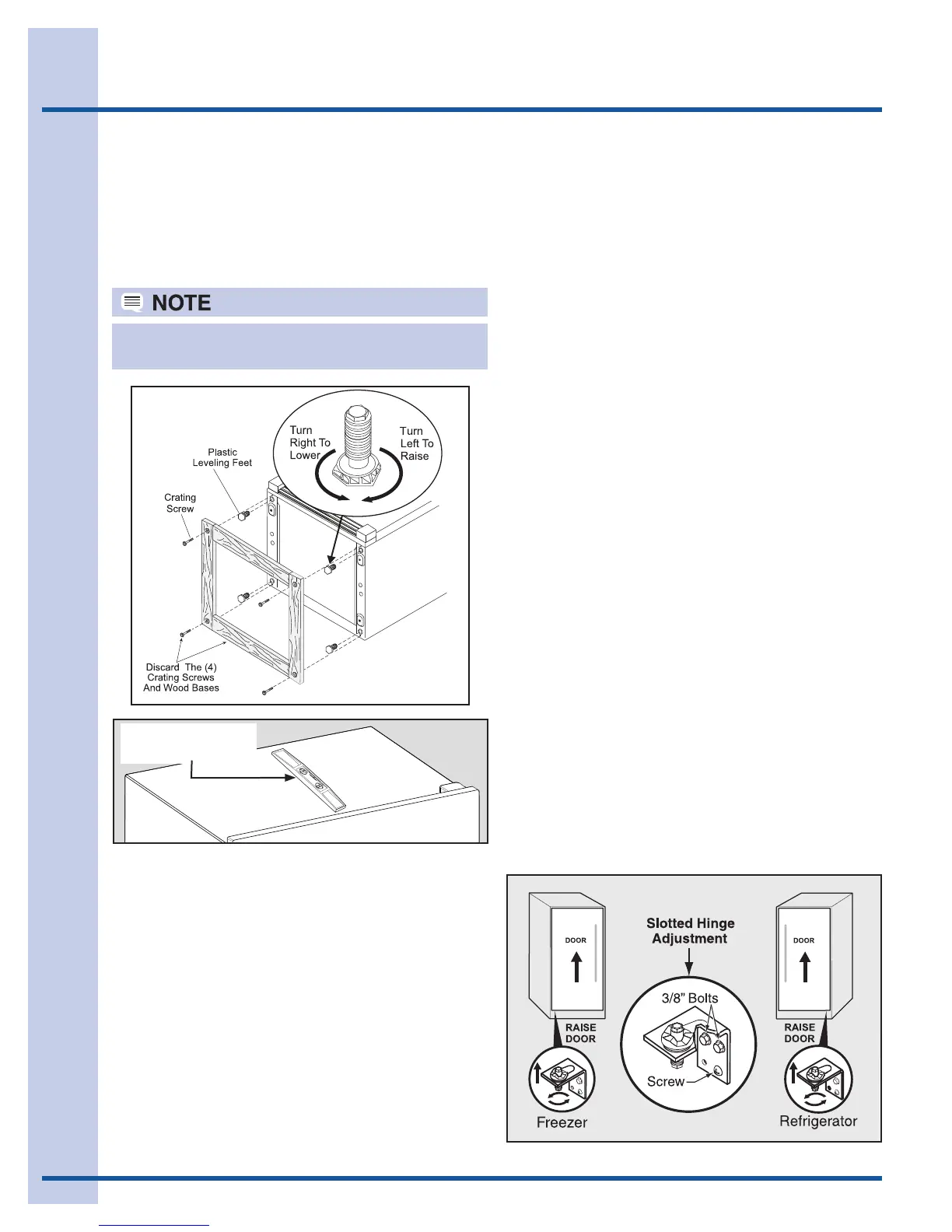 NOTE

Turn Right To Lower

Turn Left To Raise

Plastic Leveling Feet

Crating Screw

Discard The (4) Crating Screws And Wood Bases

DOOR

RAISE DOOR

Freezer

Slotted Hinge Adjustment

3/8" Bolts

Screw

DOOR

RAISE DOOR

Refrigerator