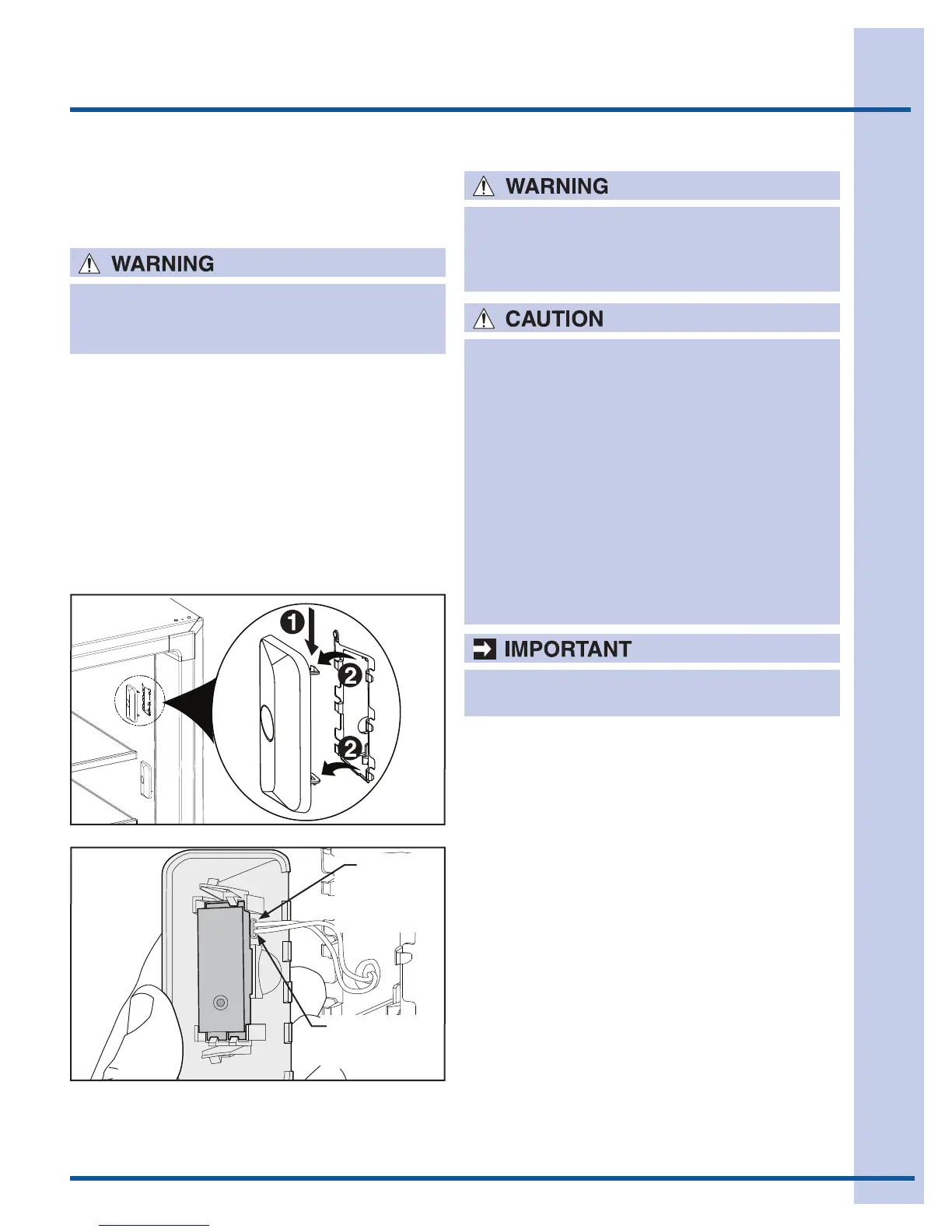 WARNING

WARNING

CAUTION

IMPORTANT

1

2

2