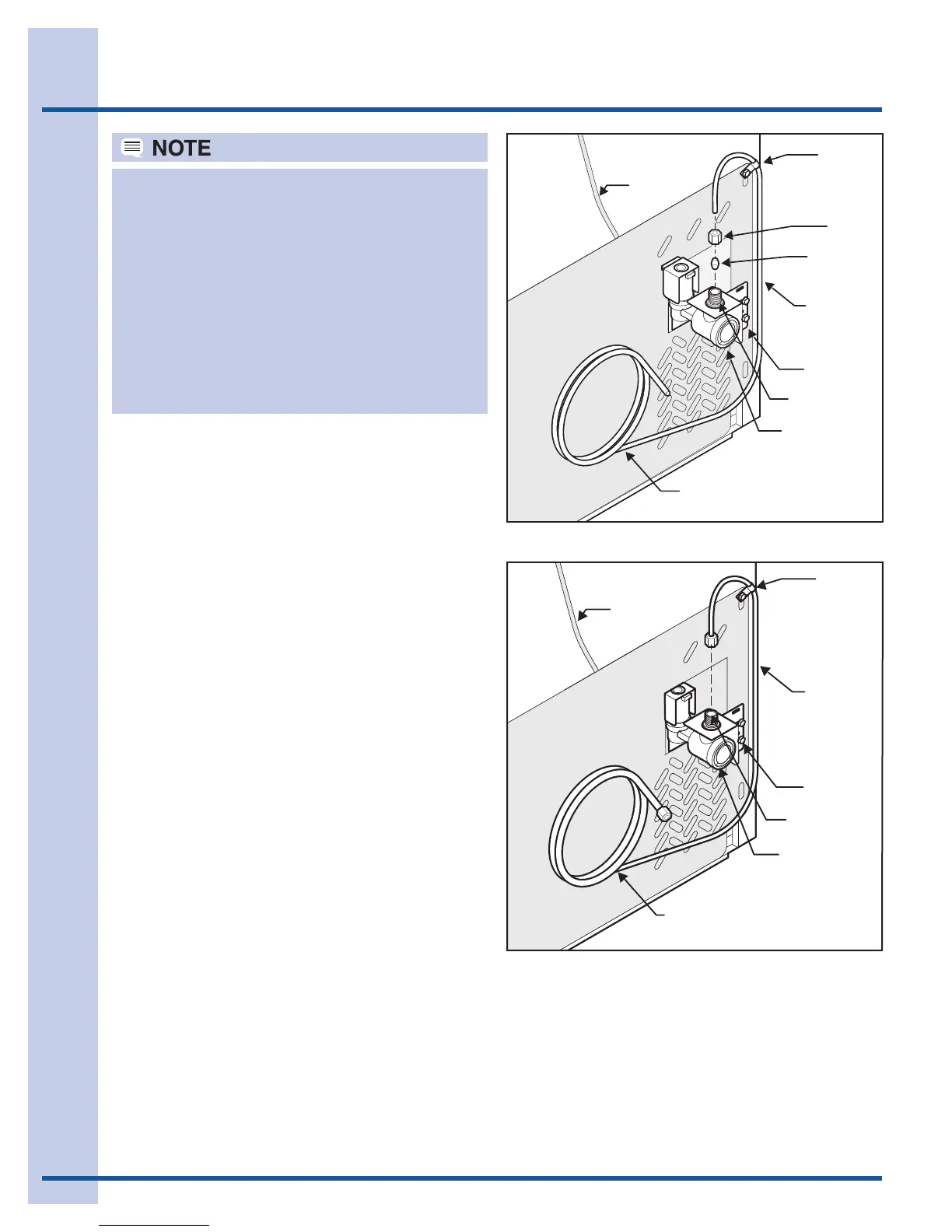 NOTE