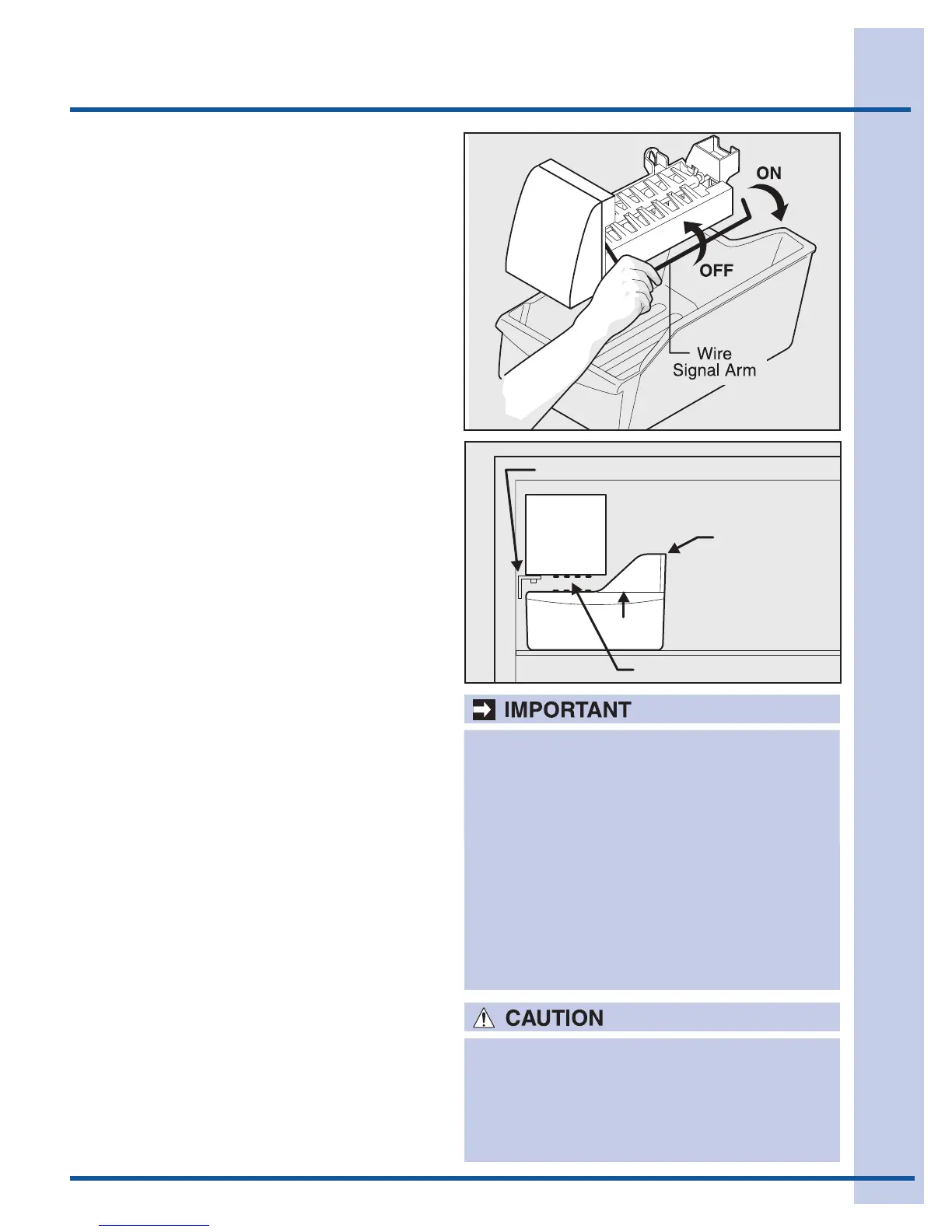 ON

OFF

Wire Signal Arm

IMPORTANT

CAUTION