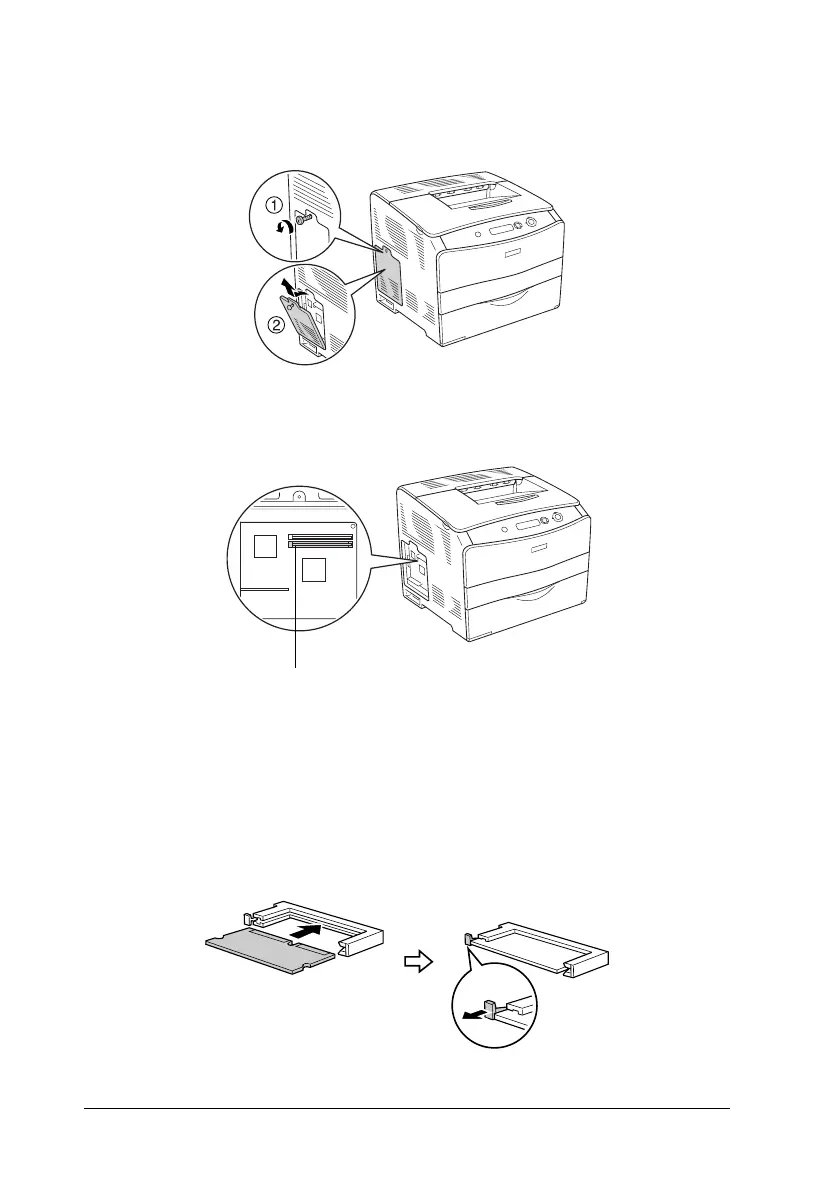 1

2