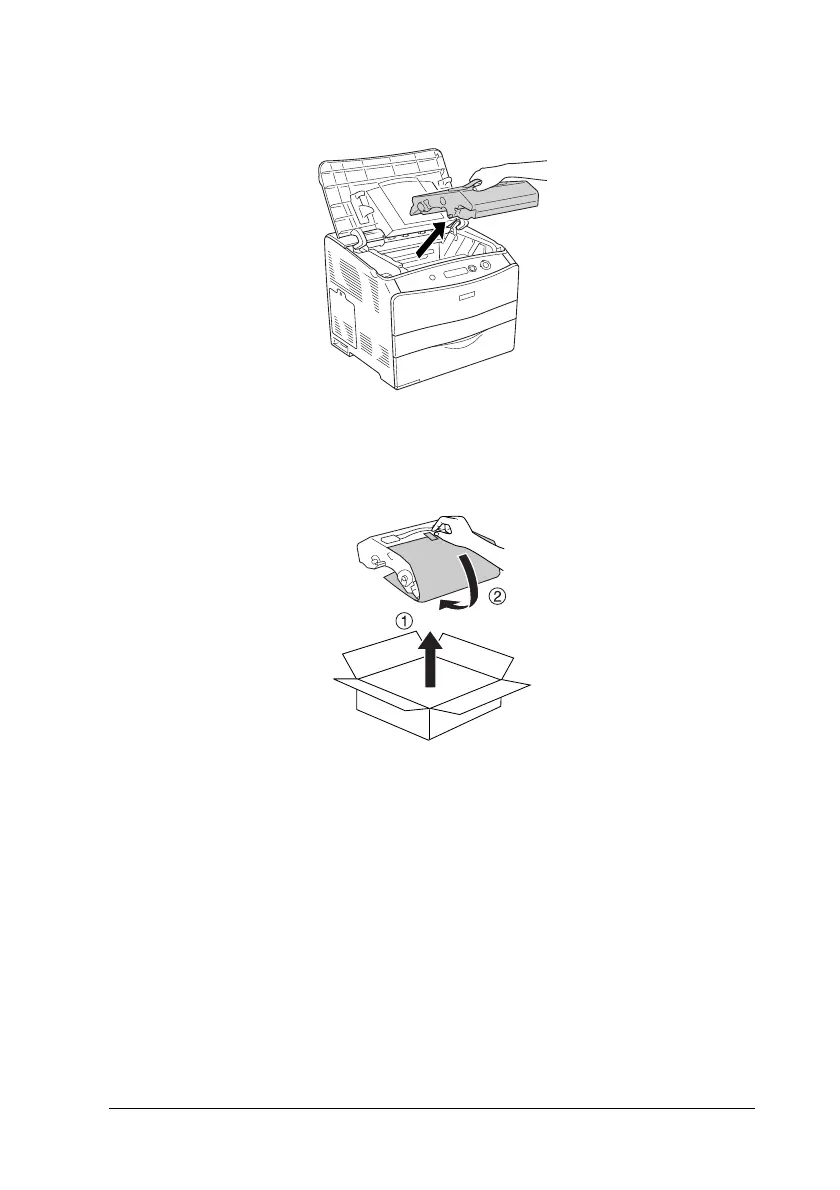 ①

②