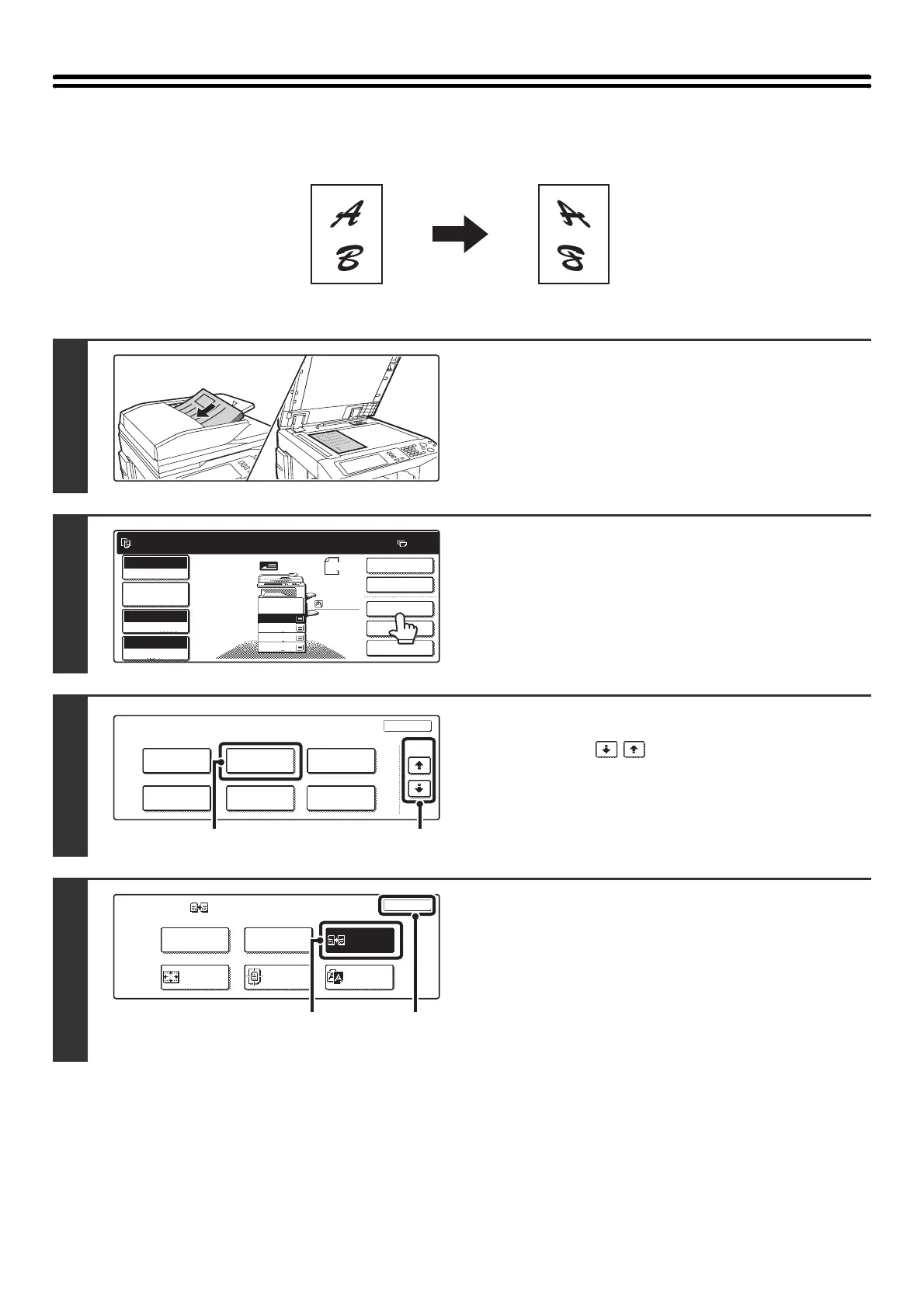 A
B

A
B