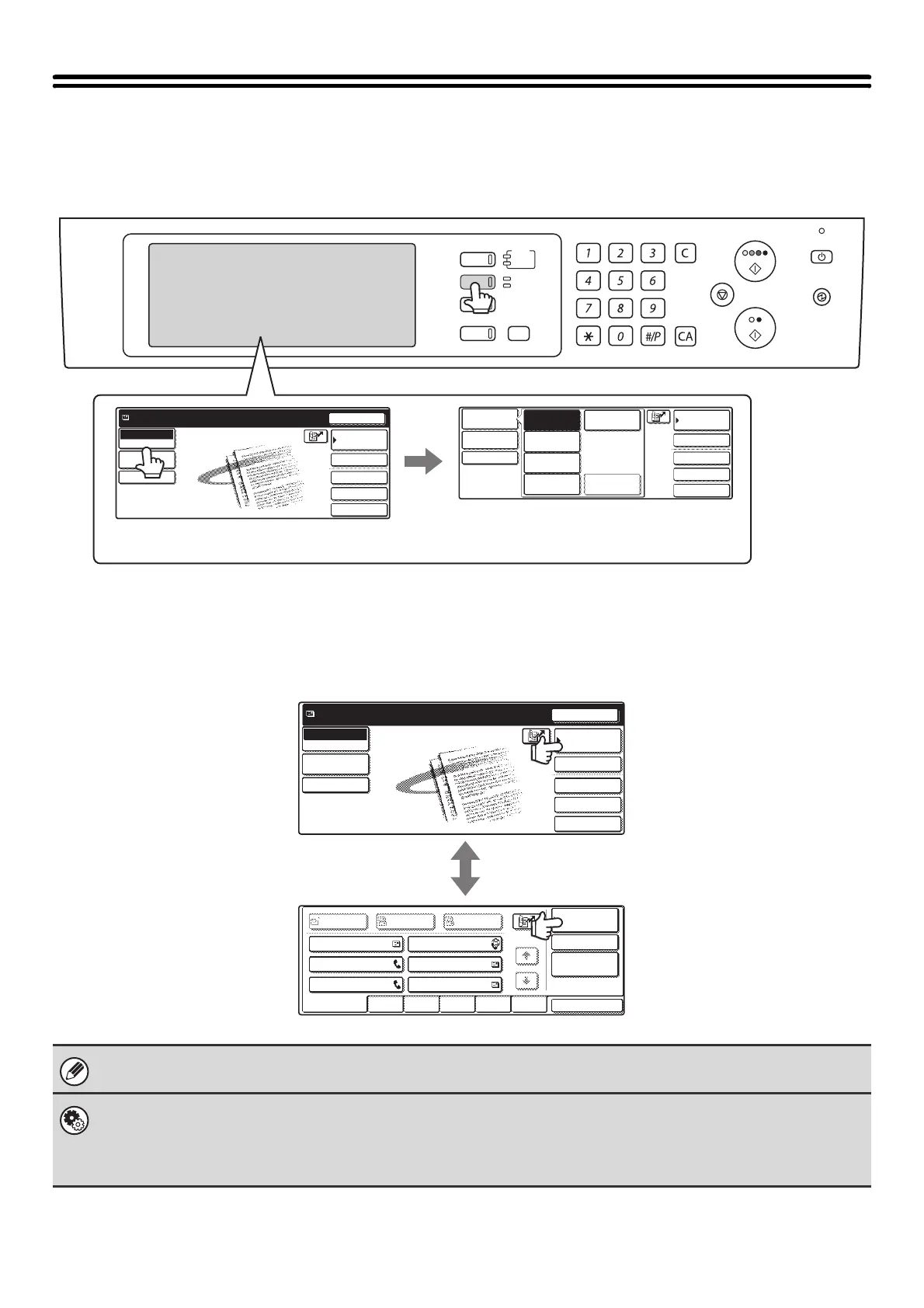 1
2
3
C
4
5
6
7
8
9
*
0
#/P
CA