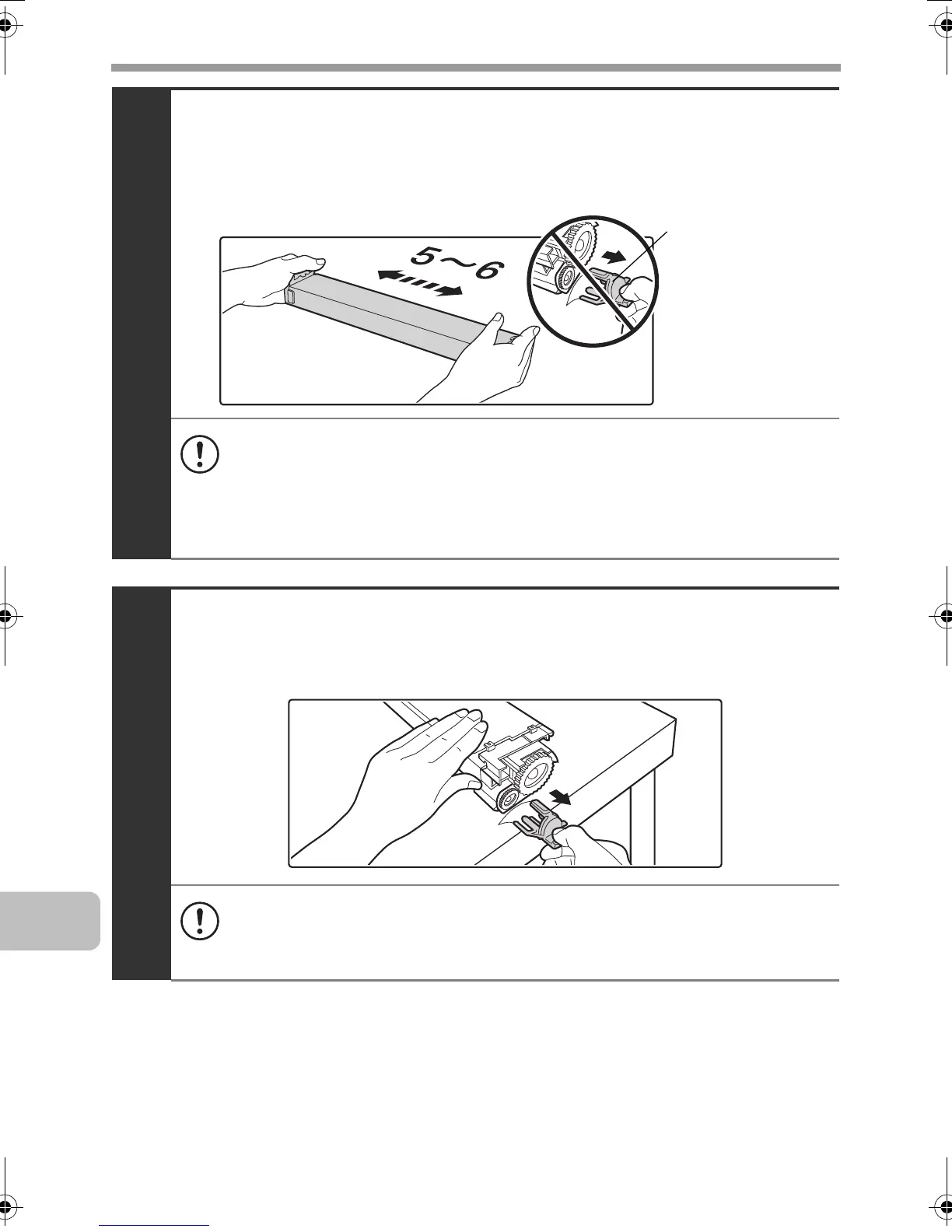 5～6