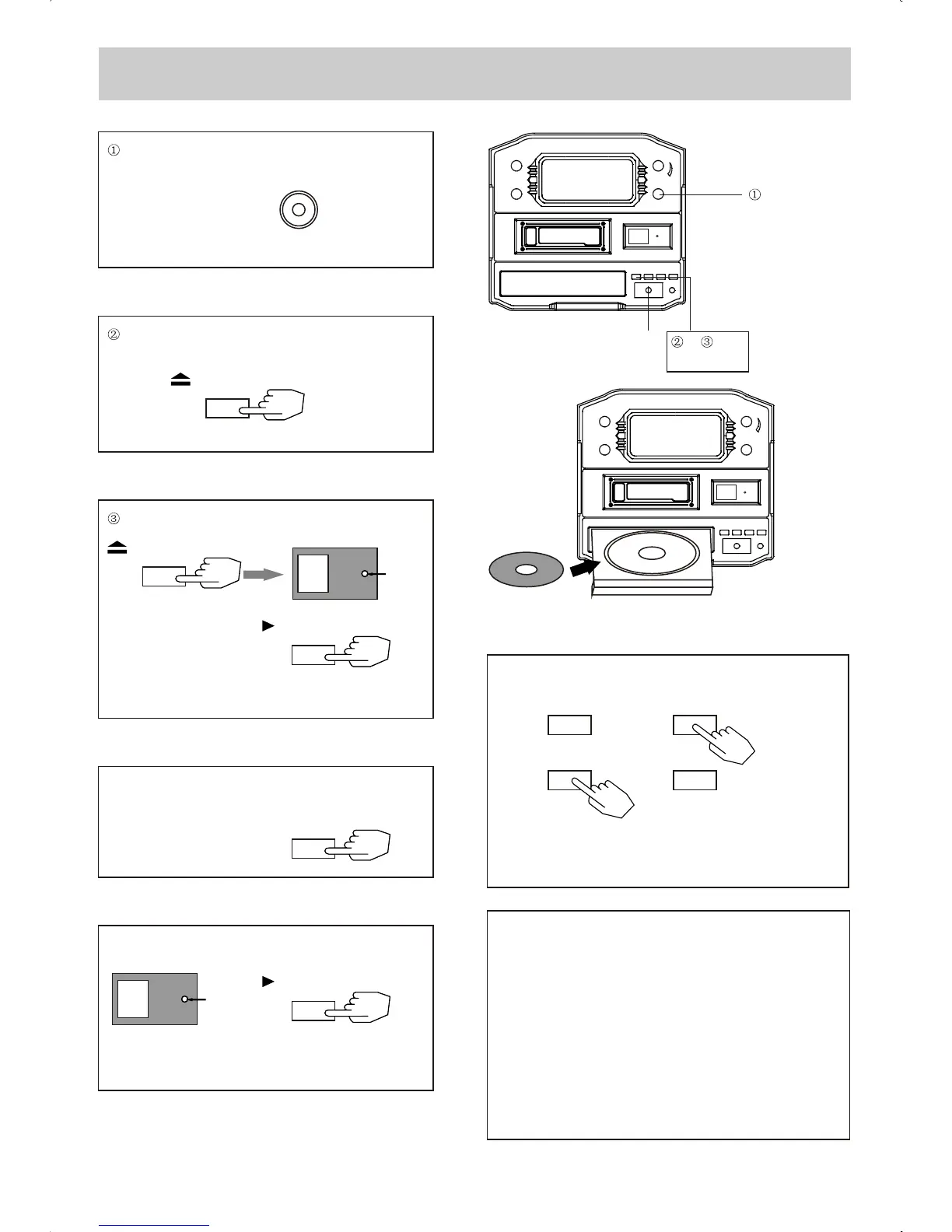 ①

②

③

①

② ③