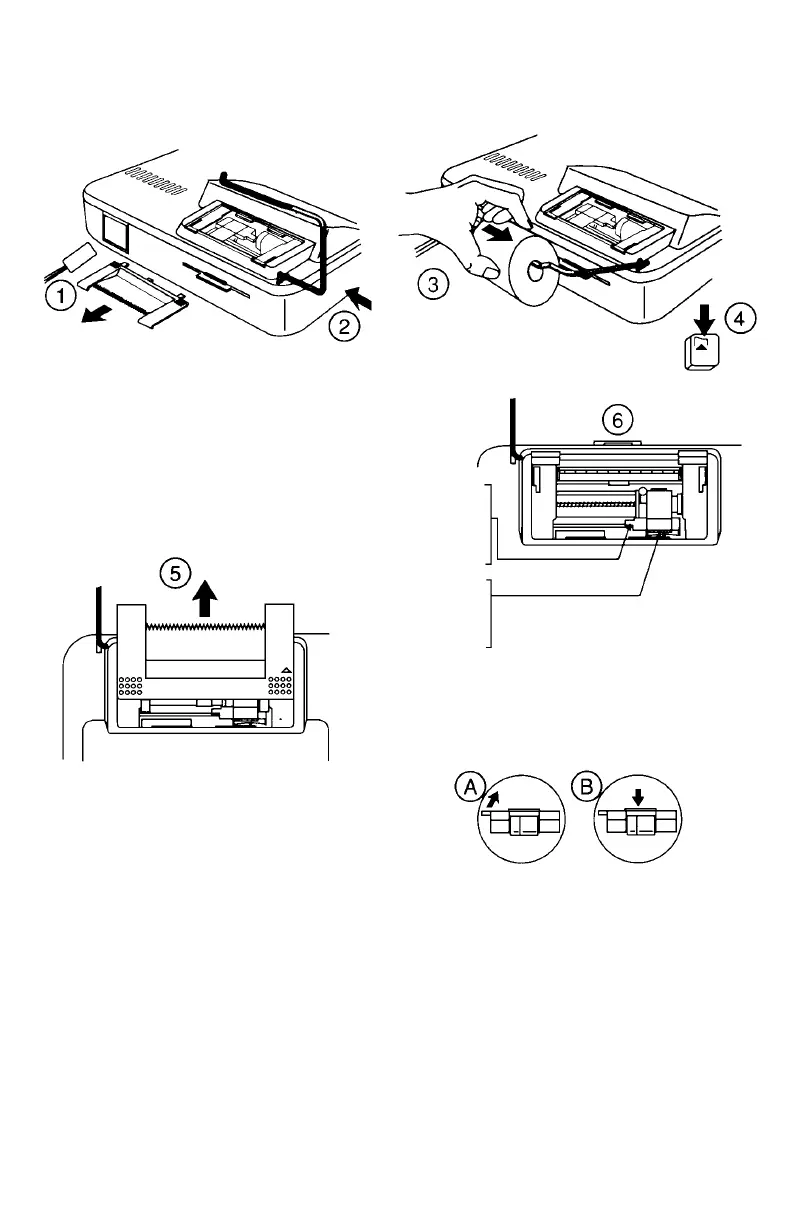 1

2

3

4

5

6

A

B