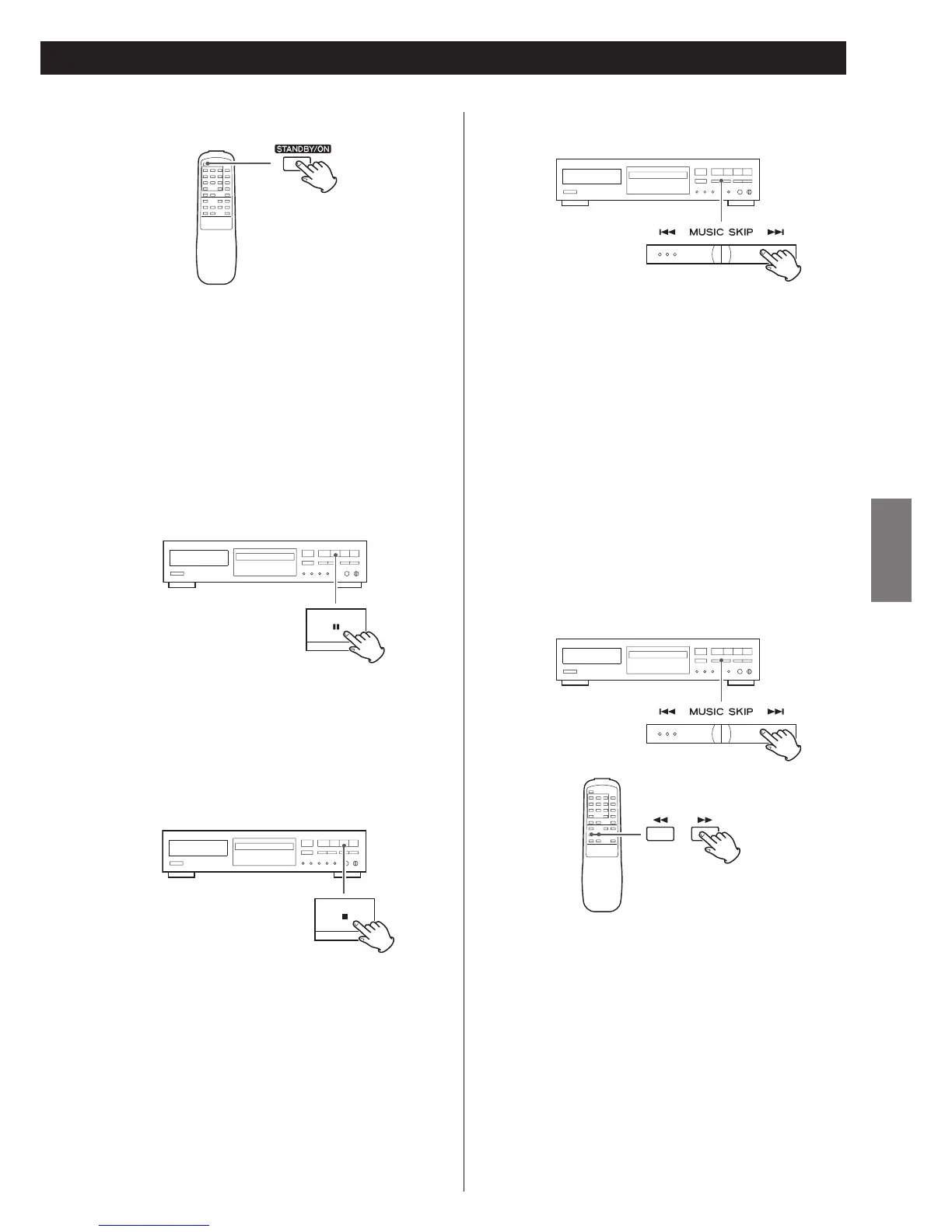 STANDBY/ON

MUSIC SKIP

MUSIC SKIP