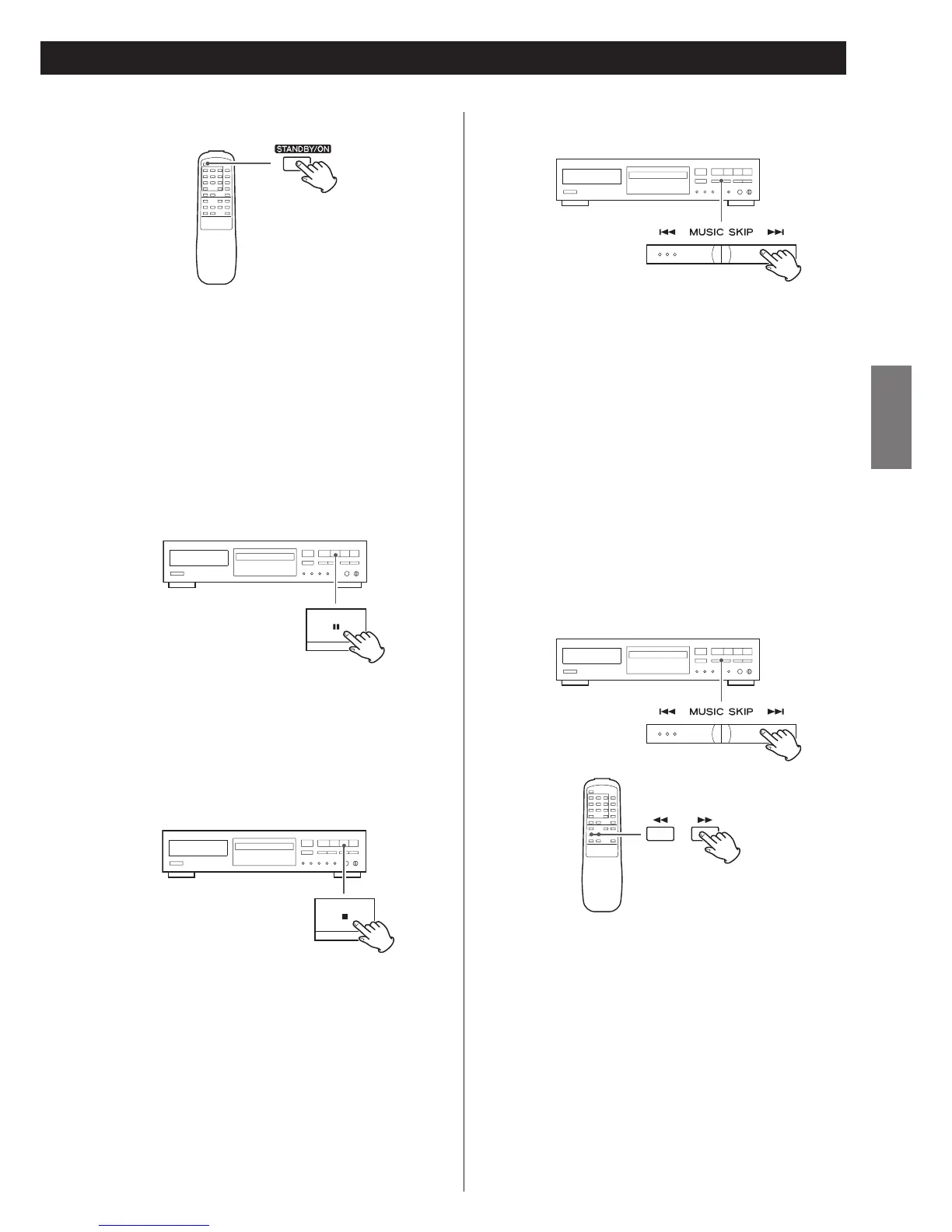 STANDBY/ON

MUSIC SKIP

MUSIC SKIP