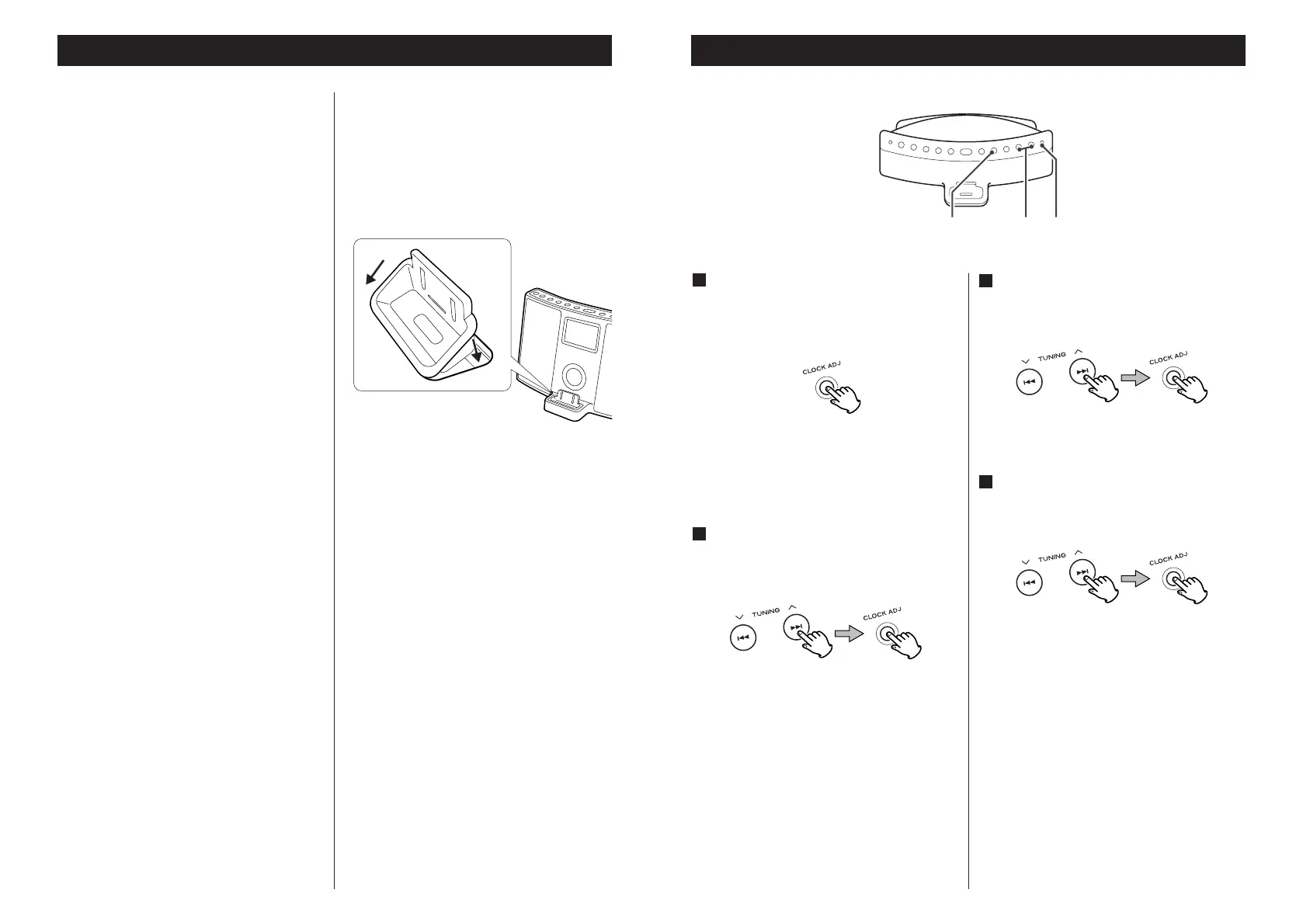 CLOCK ADJ

TUNING

CLOCK ADJ

TUNING

CLOCK ADJ

TUNING

CLOCK ADJ