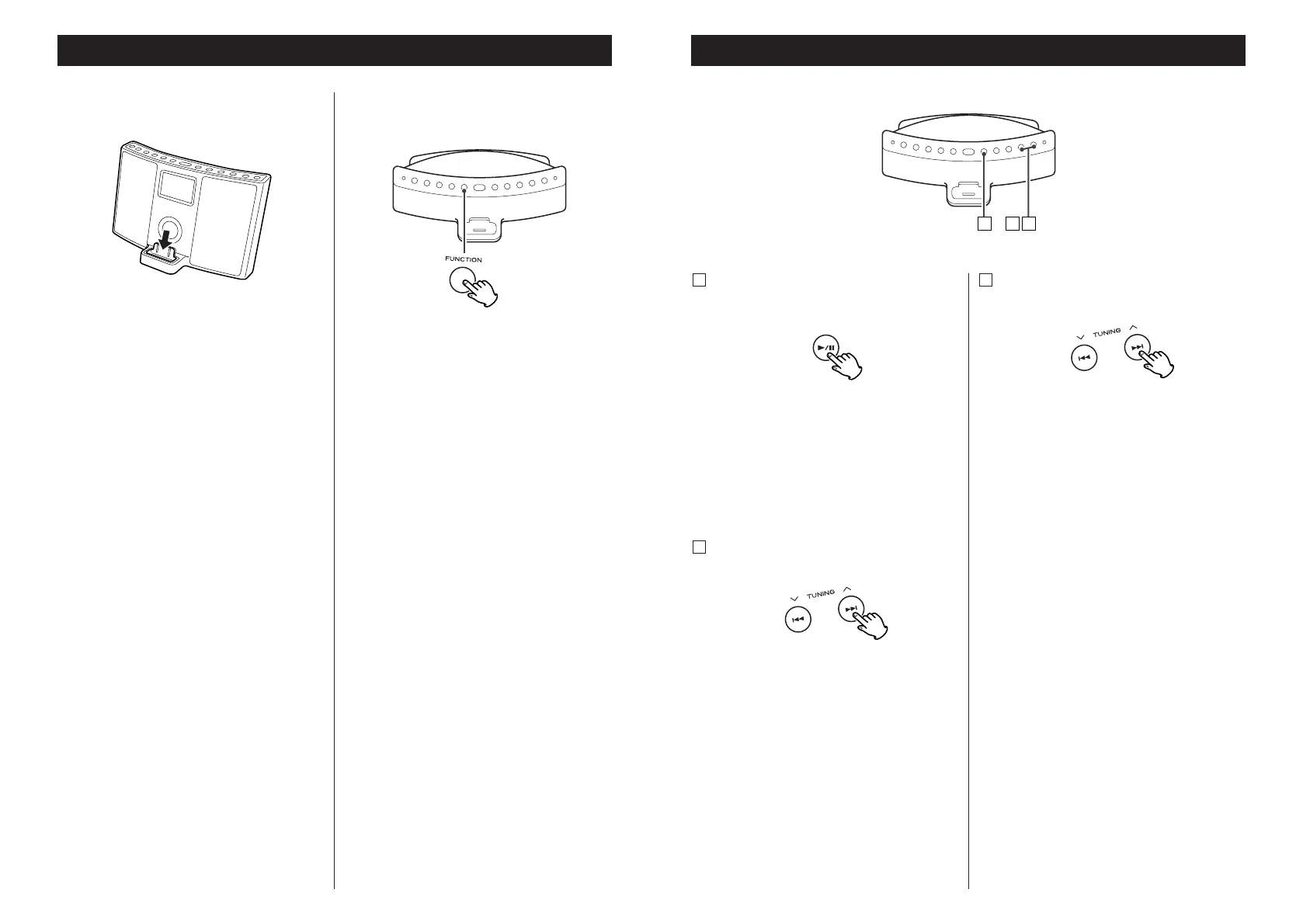 FUNCTION

TUNING

TUNING