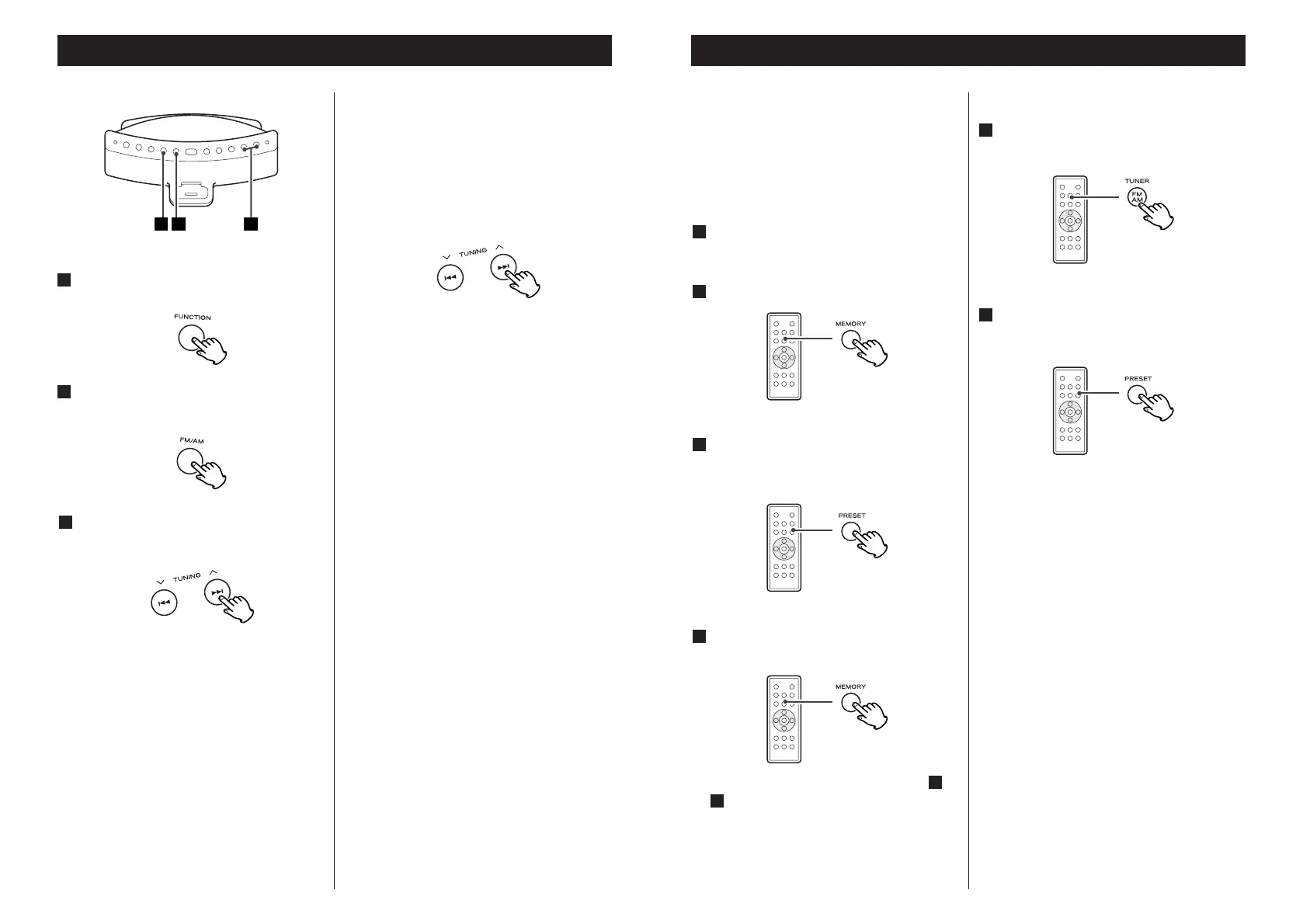 FUNCTION

FM/AM

TUNING

TUNING

MEMORY

PRESET

MEMORY

TUNER

FM
AM

PRESET