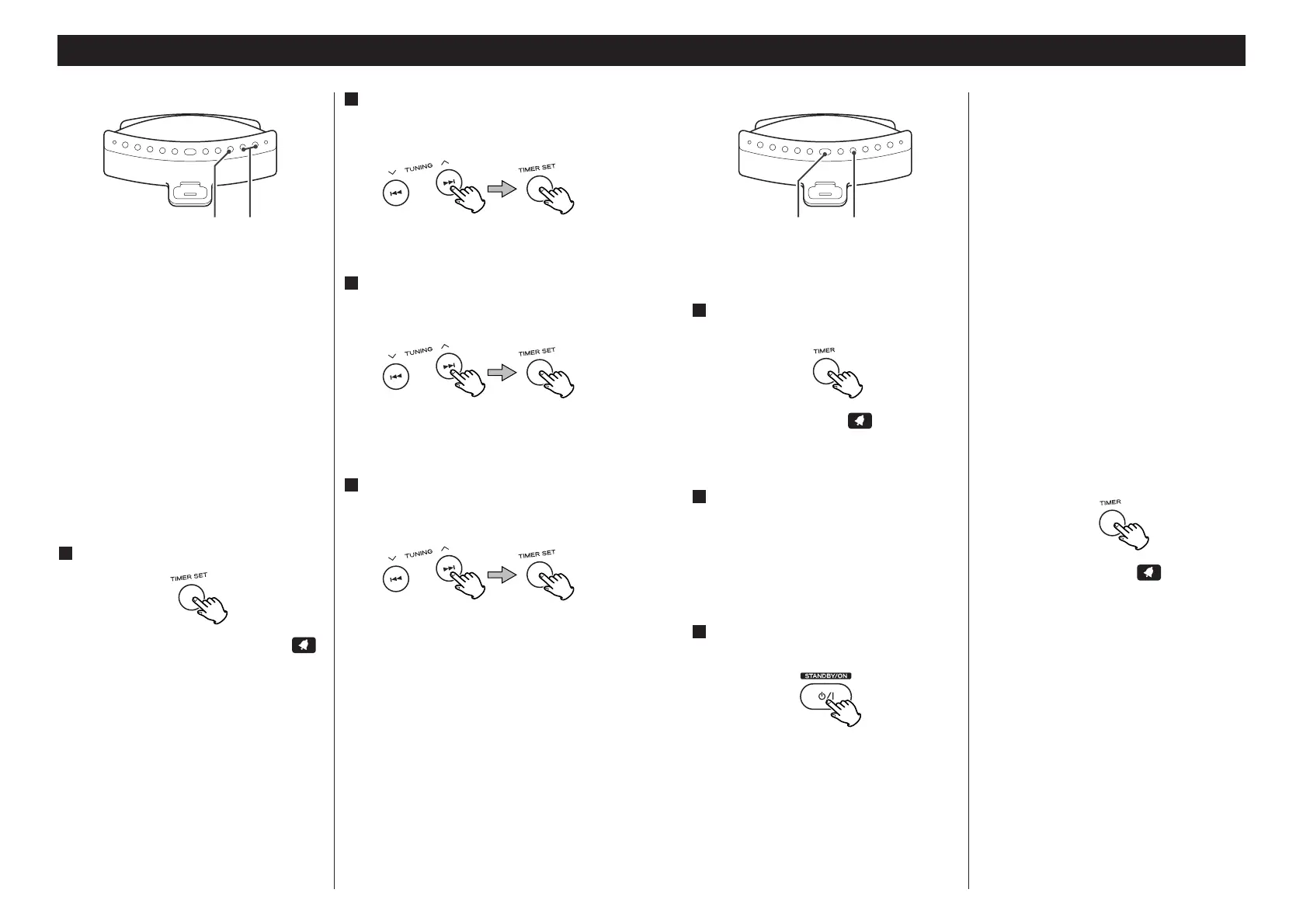 TUNING

TIMER SET

TUNING

TIMER SET

TUNING

TIMER SET

TIMER SET

TIMER

STANDBY/ON

TIMER