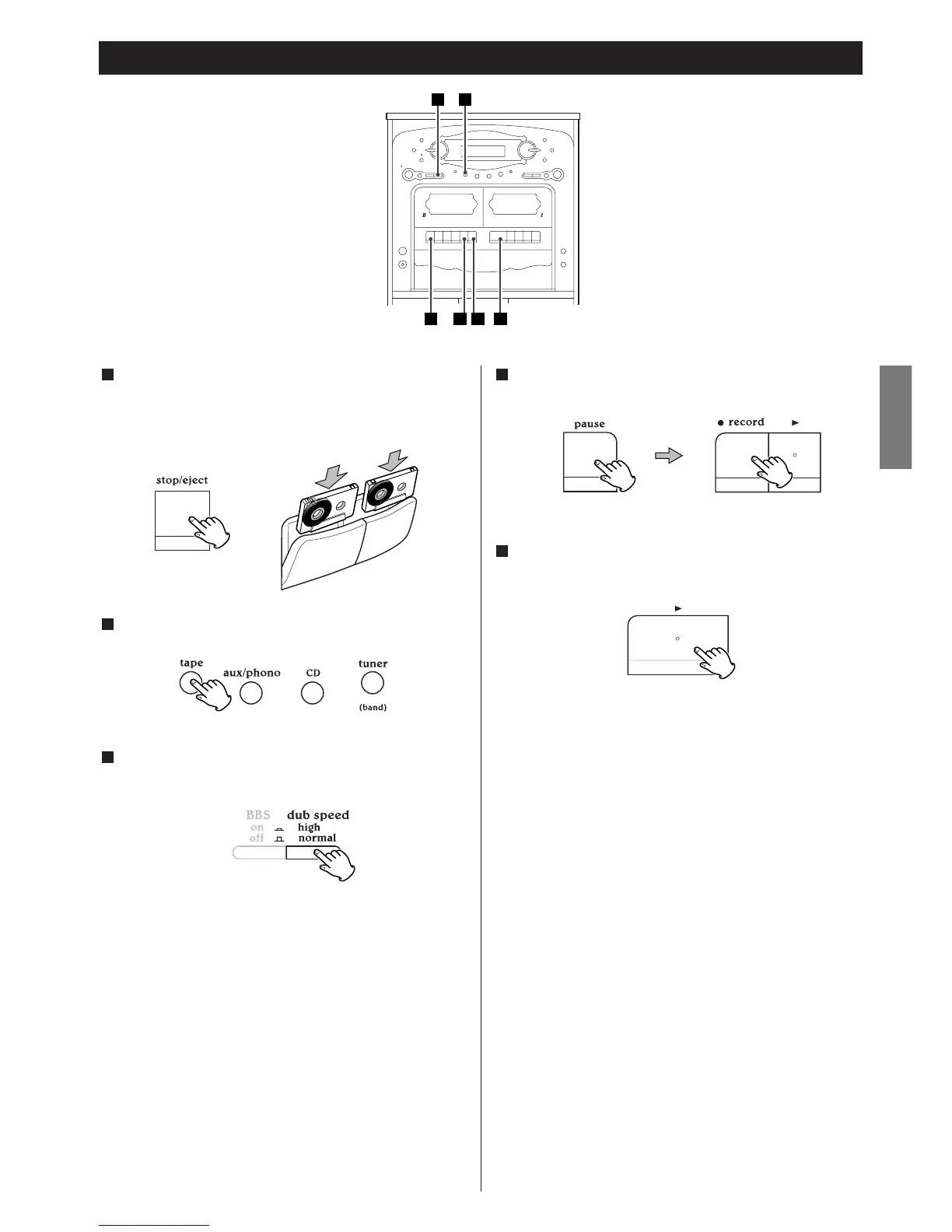 II

I

stop/eject

tape

aux/phono

CD

tuner

(band)

BBS

on

off

dub speed

high

normal

pause

● record

►

►